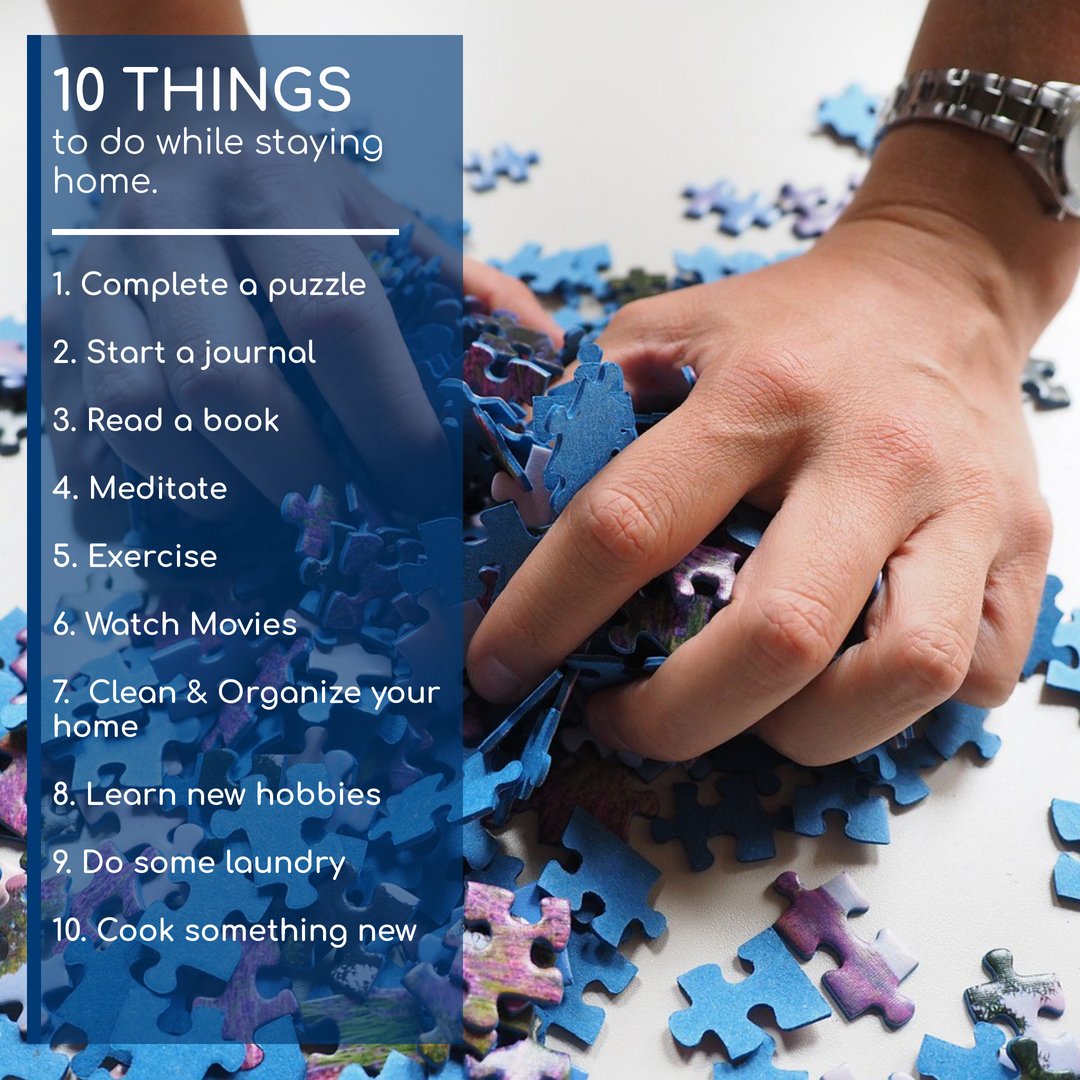 10 THINGS
to do while staying home.

1. Complete a puzzle

2. Start a journal

3. Read a book

4. Meditate

5. Exercise

6. Watch Movies

7. Clean & Organize your home

8. Learn new hobbies

9. Do some laundry

10. Cook something new