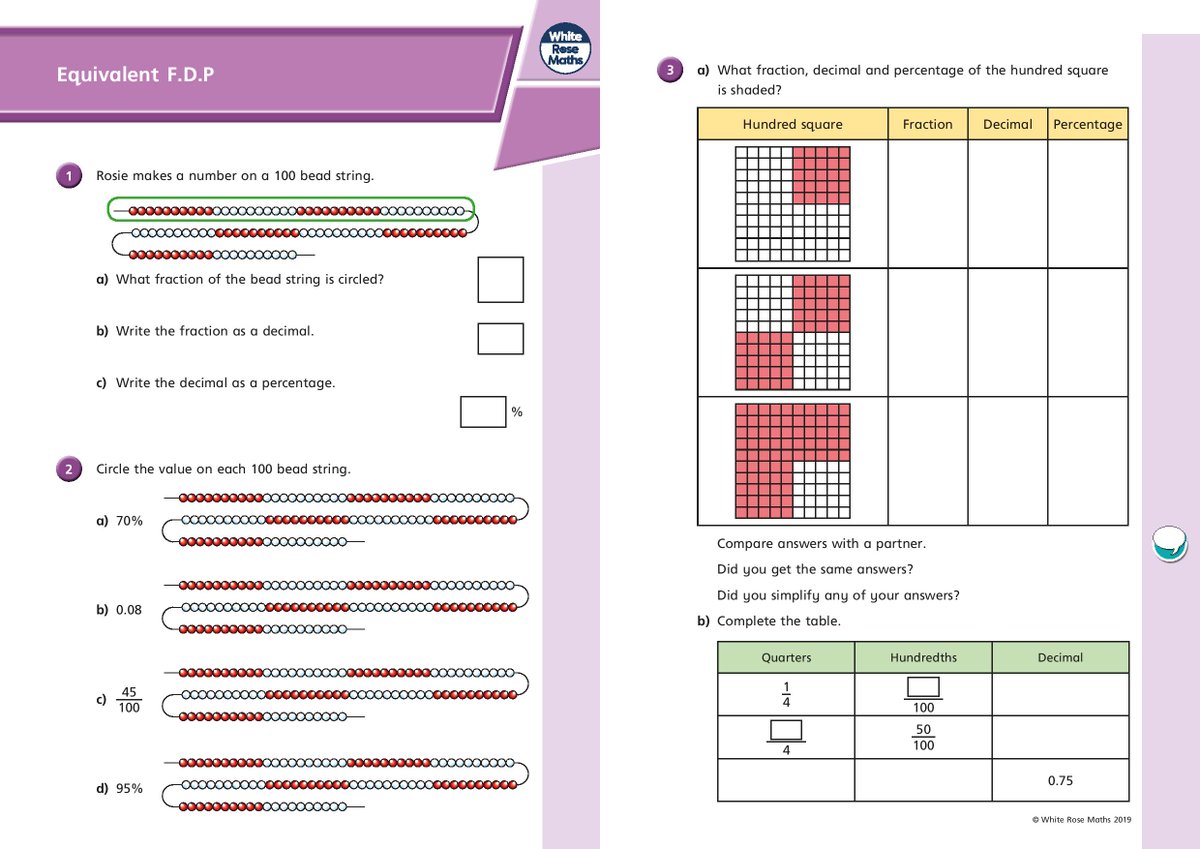 Equivalent F.D.P

White Rose Maths

1 Rosie makes a number on a 100 bead string.

a) What fraction of the bead string is circled?

b) Write the fraction as a decimal.

c) Write the decimal as a percentage.

%

2 Circle the value on each 100 bead string.

a) 70%

b) 0.08

c) $\frac{45}{100}$

d) 95%

3 a) What fraction, decimal and percentage of the hundred square is shaded?

| Hundred square | Fraction | Decimal | Percentage |
|---|---|---|---|
| | | | |
| | | | |
| | | | |

Compare answers with a partner.

Did you get the same answers?

Did you simplify any of your answers?

b) Complete the table.

| Quarters | Hundredths | Decimal |
|---|---|---|
| $\frac{1}{4}$ | $\frac{\square}{100}$ | |
| $\frac{\square}{4}$ | $\frac{50}{100}$ | |
| | | 0.75 |

© White Rose Maths 2019