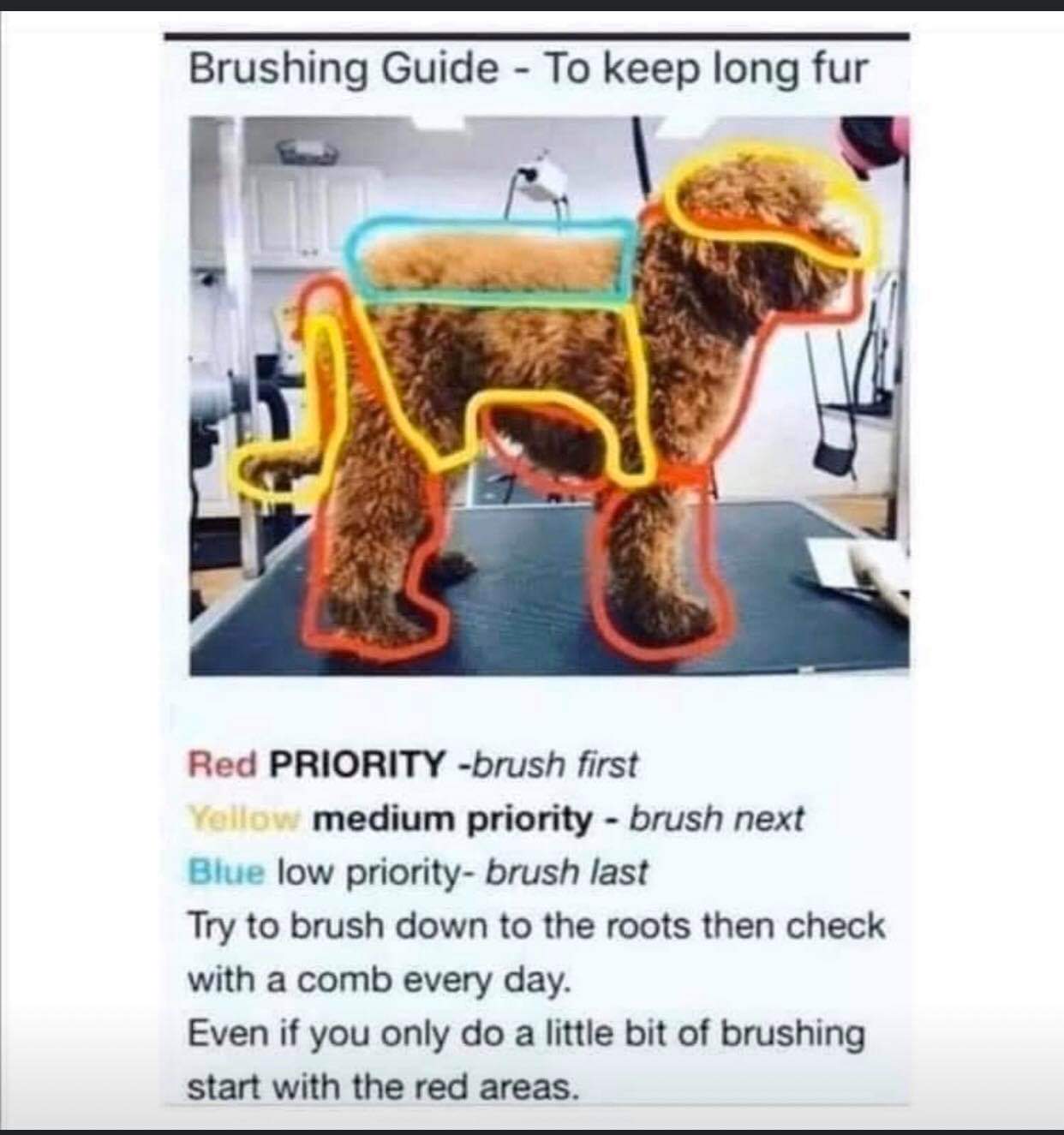 Brushing Guide - To keep long fur

Red PRIORITY -brush first
Yellow medium priority - brush next
Blue low priority- brush last
Try to brush down to the roots then check with a comb every day.
Even if you only do a little bit of brushing start with the red areas.