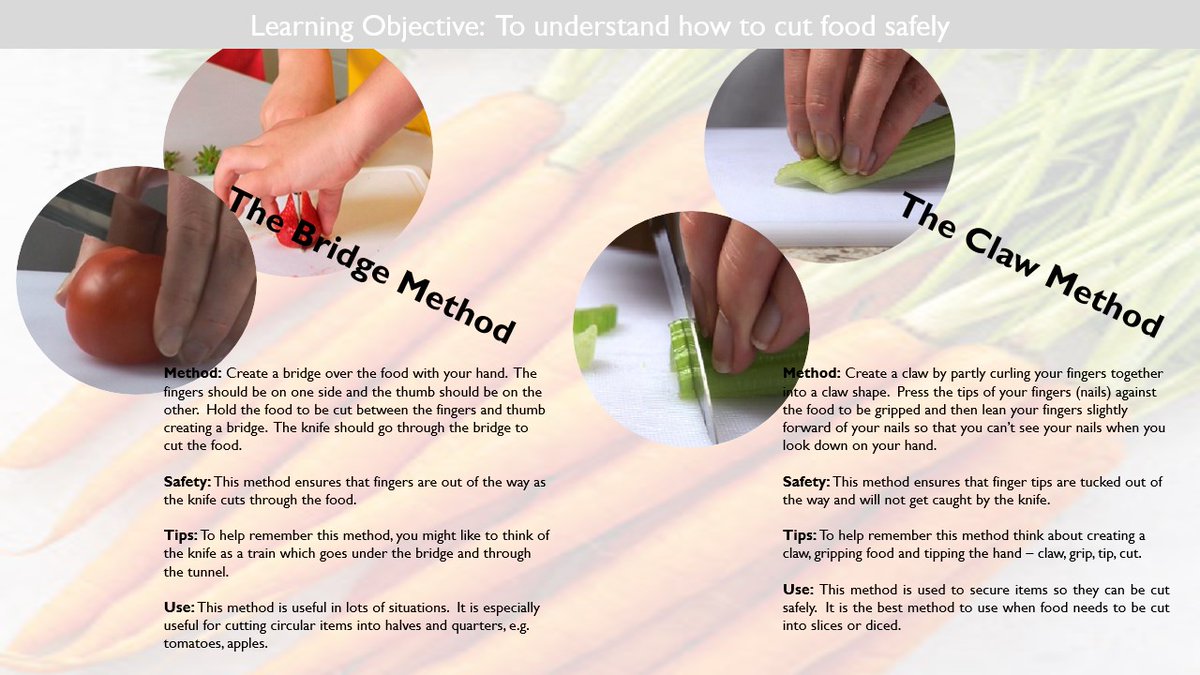 Learning Objective: To understand how to cut food safely

The Bridge Method

Method: Create a bridge over the food with your hand. The fingers should be on one side and the thumb should be on the other. Hold the food to be cut between the fingers and thumb creating a bridge. The knife should go through the bridge to cut the food.

Safety: This method ensures that fingers are out of the way as the knife cuts through the food.

Tips: To help remember this method, you might like to think of the knife as a train which goes under the bridge and through the tunnel.

Use: This method is useful in lots of situations. It is especially useful for cutting circular items into halves and quarters, e.g. tomatoes, apples.

The Claw Method

Method: Create a claw by partly curling your fingers together into a claw shape. Press the tips of your fingers (nails) against the food to be gripped and then lean your fingers slightly forward of your nails so that you can't see your nails when you look down on your hand.

Safety: This method ensures that finger tips are tucked out of the way and will not get caught by the knife.

Tips: To help remember this method think about creating a claw, gripping food and tipping the hand – claw, grip, tip, cut.

Use: This method is used to secure items so they can be cut safely. It is the best method to use when food needs to be cut into slices or diced.