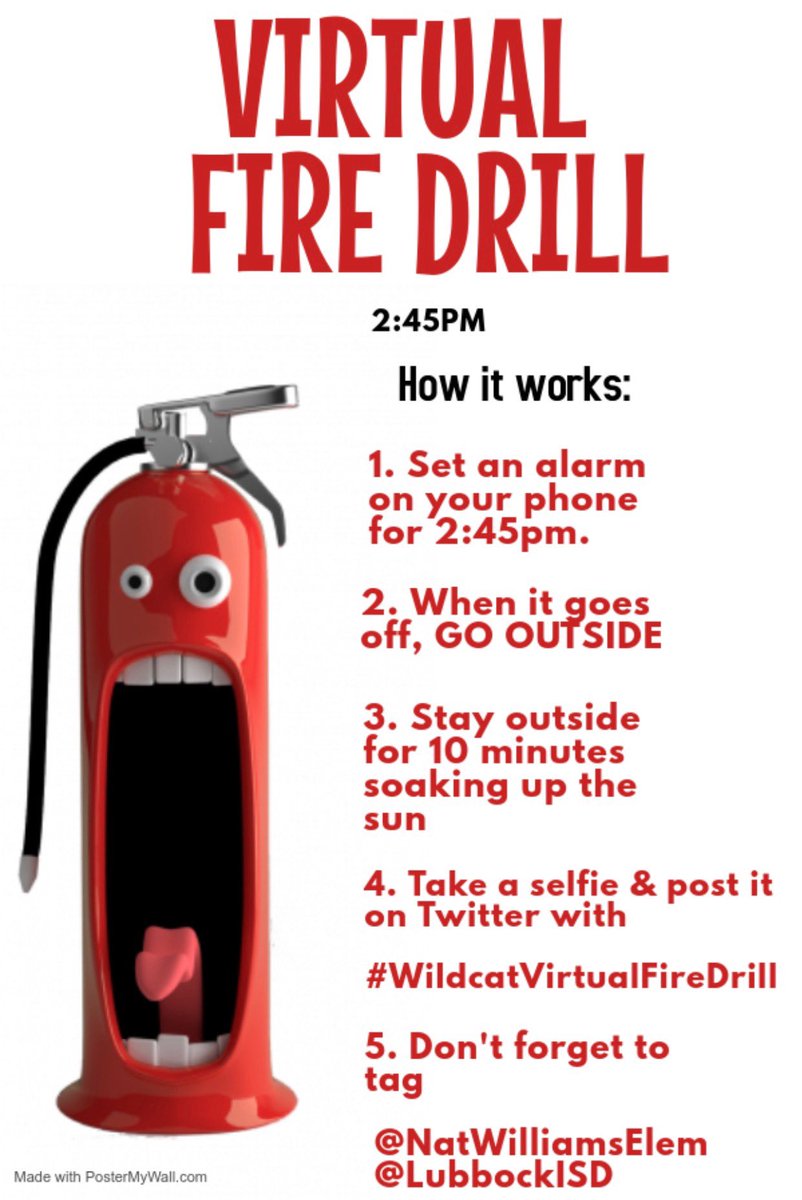 VIRTUAL FIRE DRILL

2:45PM

How it works:

1. Set an alarm on your phone for 2:45pm.

2. When it goes off, GO OUTSIDE

3. Stay outside for 10 minutes soaking up the sun

4. Take a selfie & post it on Twitter with

#WildcatVirtualFireDrill

5. Don't forget to tag

@NatWilliamsElem
@LubbockISD

Made with PosterMyWall.com