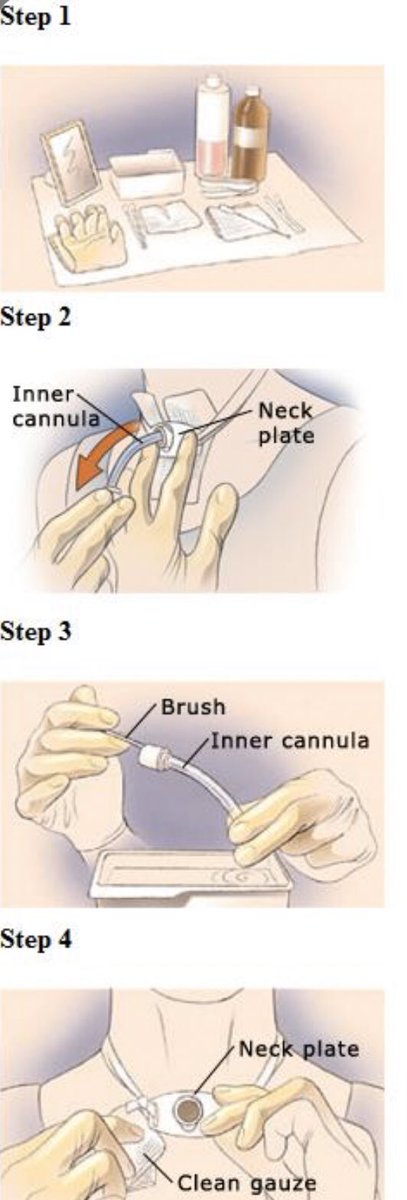 Step 1

Step 2

Inner cannula

Neck plate

Step 3

Brush

Inner cannula

Step 4

Neck plate

Clean gauze