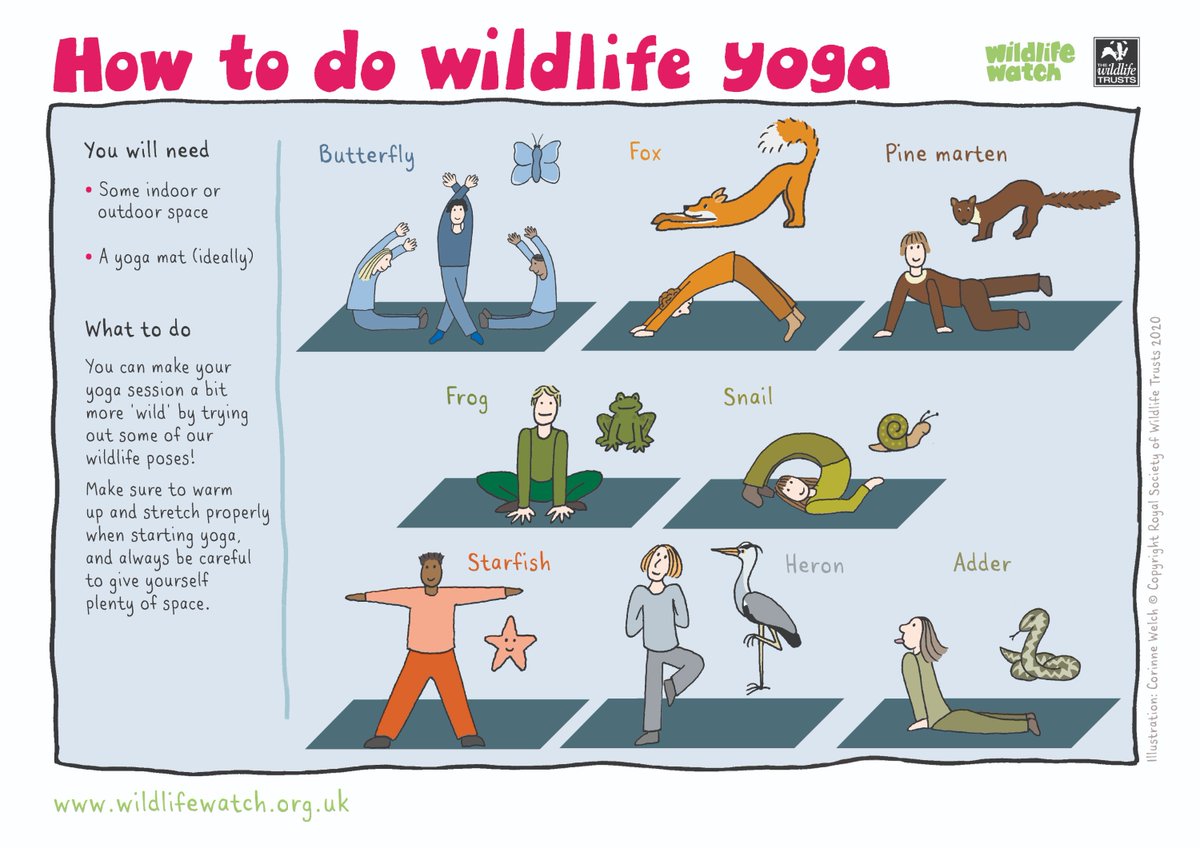 How to do wildlife yoga

wildlife watch

THE wildlife TRUSTS

You will need

• Some indoor or outdoor space

• A yoga mat (ideally)

What to do

You can make your yoga session a bit more 'wild' by trying out some of our wildlife poses!

Make sure to warm up and stretch properly when starting yoga, and always be careful to give yourself plenty of space.

Butterfly

Fox

Pine marten

Frog

Snail

Starfish

Heron

Adder

Illustration: Corinne Welch © Copyright Royal Society of Wildlife Trusts 2020

www.wildlifewatch.org.uk