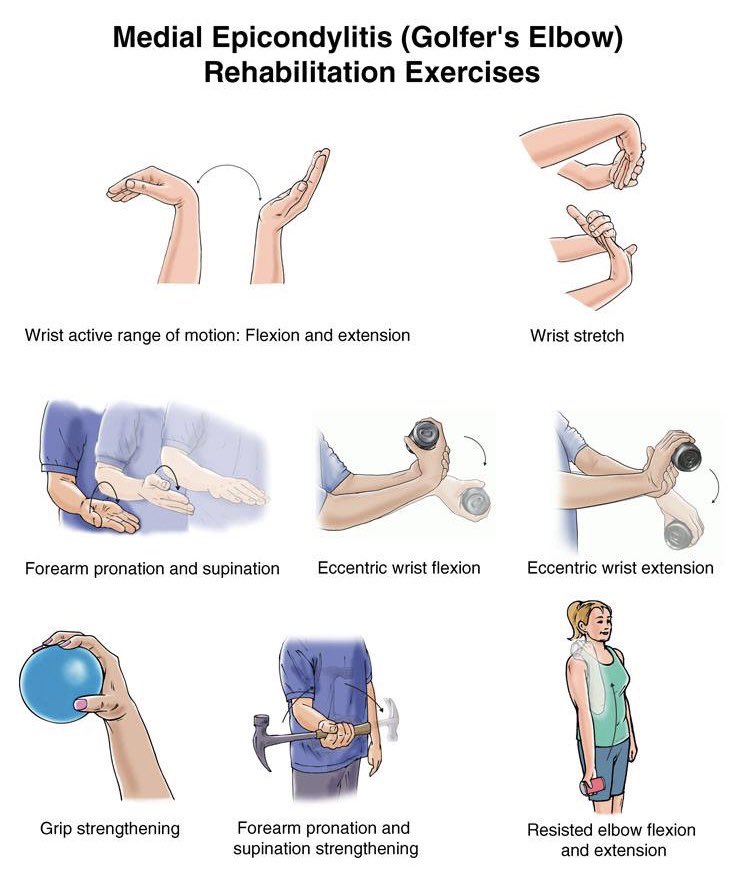 Medial Epicondylitis (Golfer's Elbow) Rehabilitation Exercises

Wrist active range of motion: Flexion and extension

Wrist stretch

Forearm pronation and supination

Eccentric wrist flexion

Eccentric wrist extension

Grip strengthening

Forearm pronation and supination strengthening

Resisted elbow flexion and extension