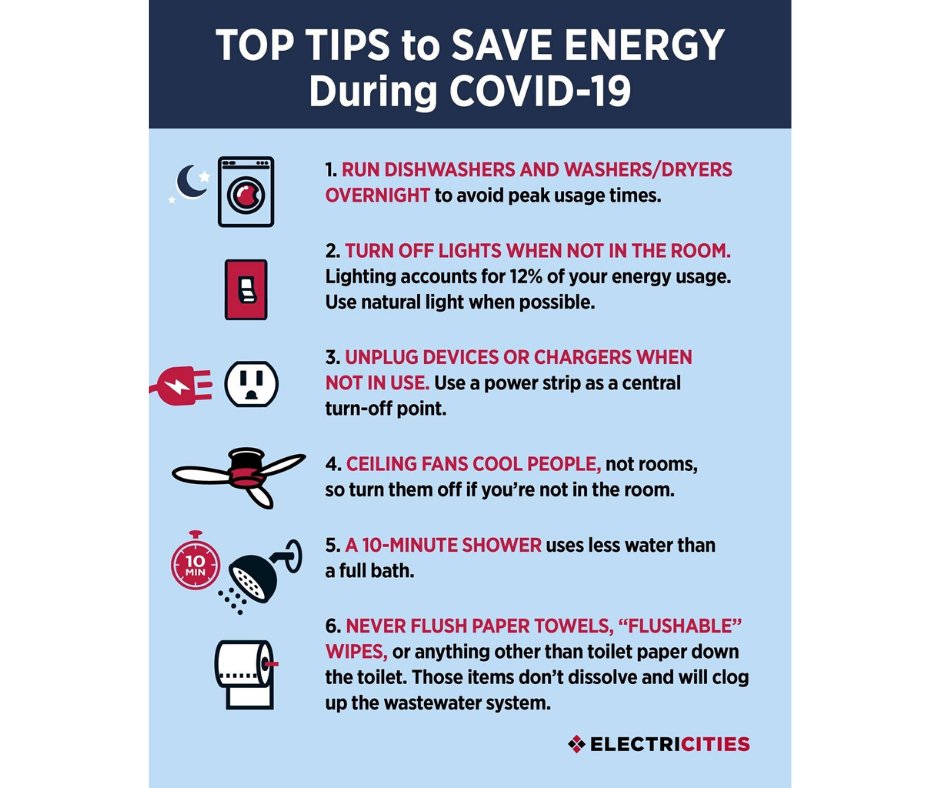 TOP TIPS to SAVE ENERGY During COVID-19

1. RUN DISHWASHERS AND WASHERS/DRYERS OVERNIGHT to avoid peak usage times.

2. TURN OFF LIGHTS WHEN NOT IN THE ROOM. Lighting accounts for 12% of your energy usage. Use natural light when possible.

3. UNPLUG DEVICES OR CHARGERS WHEN NOT IN USE. Use a power strip as a central turn-off point.

4. CEILING FANS COOL PEOPLE, not rooms, so turn them off if you're not in the room.

10 MIN

5. A 10-MINUTE SHOWER uses less water than a full bath.

6. NEVER FLUSH PAPER TOWELS, "FLUSHABLE" WIPES, or anything other than toilet paper down the toilet. Those items don't dissolve and will clog up the wastewater system.

ELECTRICITIES