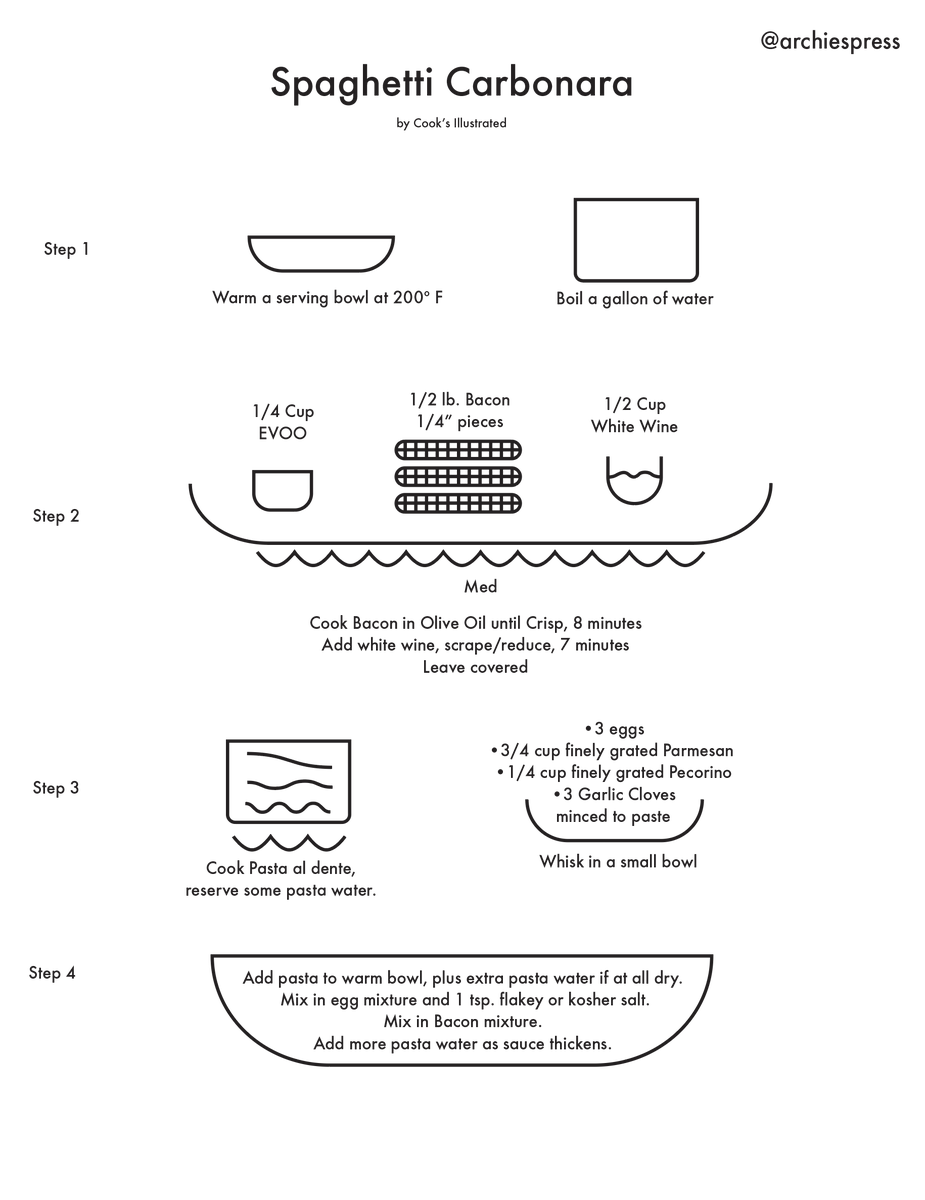 @archiespress

Spaghetti Carbonara

by Cook's Illustrated

Step 1

Warm a serving bowl at 200° F

Boil a gallon of water

Step 2

1/4 Cup EVOO

1/2 lb. Bacon 1/4" pieces

1/2 Cup White Wine

Med

Cook Bacon in Olive Oil until Crisp, 8 minutes
Add white wine, scrape/reduce, 7 minutes
Leave covered

Step 3

Cook Pasta al dente, reserve some pasta water.

•3 eggs
•3/4 cup finely grated Parmesan
•1/4 cup finely grated Pecorino
•3 Garlic Cloves minced to paste

Whisk in a small bowl

Step 4

Add pasta to warm bowl, plus extra pasta water if at all dry.
Mix in egg mixture and 1 tsp. flakey or kosher salt.
Mix in Bacon mixture.
Add more pasta water as sauce thickens.