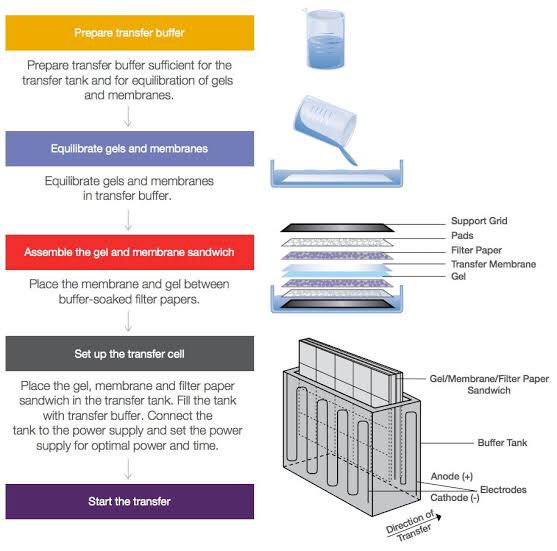 Prepare transfer buffer

Prepare transfer buffer sufficient for the transfer tank and for equilibration of gels and membranes.

Equilibrate gels and membranes

Equilibrate gels and membranes in transfer buffer.

Assemble the gel and membrane sandwich

Place the membrane and gel between buffer-soaked filter papers.

Set up the transfer cell

Place the gel, membrane and filter paper sandwich in the transfer tank. Fill the tank with transfer buffer. Connect the tank to the power supply and set the power supply for optimal power and time.

Start the transfer

Support Grid
Pads
Filter Paper
Transfer Membrane
Gel

Gel/Membrane/Filter Paper Sandwich

Buffer Tank

Anode (+)
Electrodes
Cathode (-)

Direction of Transfer