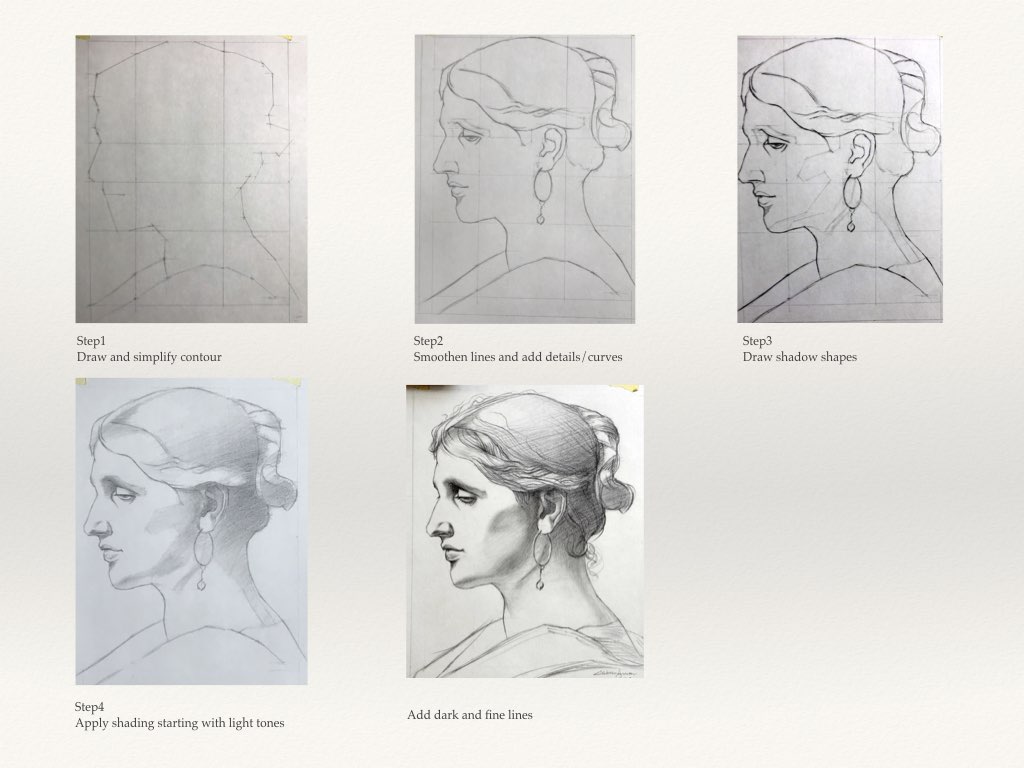 Step1
Draw and simplify contour

Step2
Smoothen lines and add details/curves

Step3
Draw shadow shapes

Step4
Apply shading starting with light tones

Add dark and fine lines