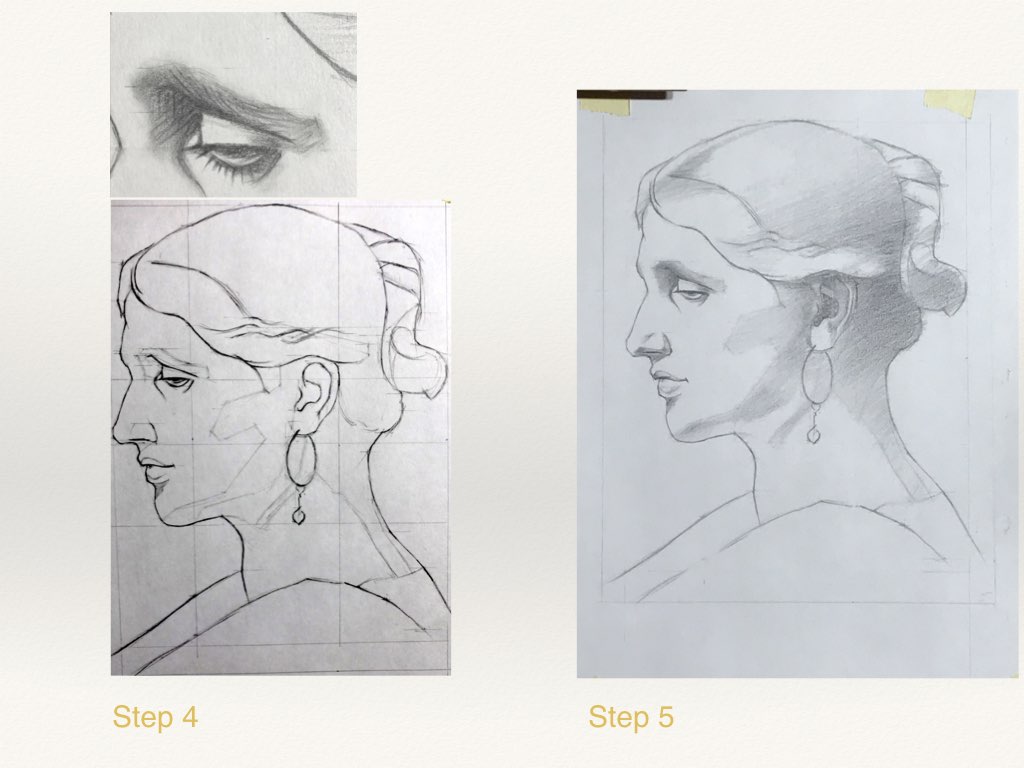 Step 4

Step 5