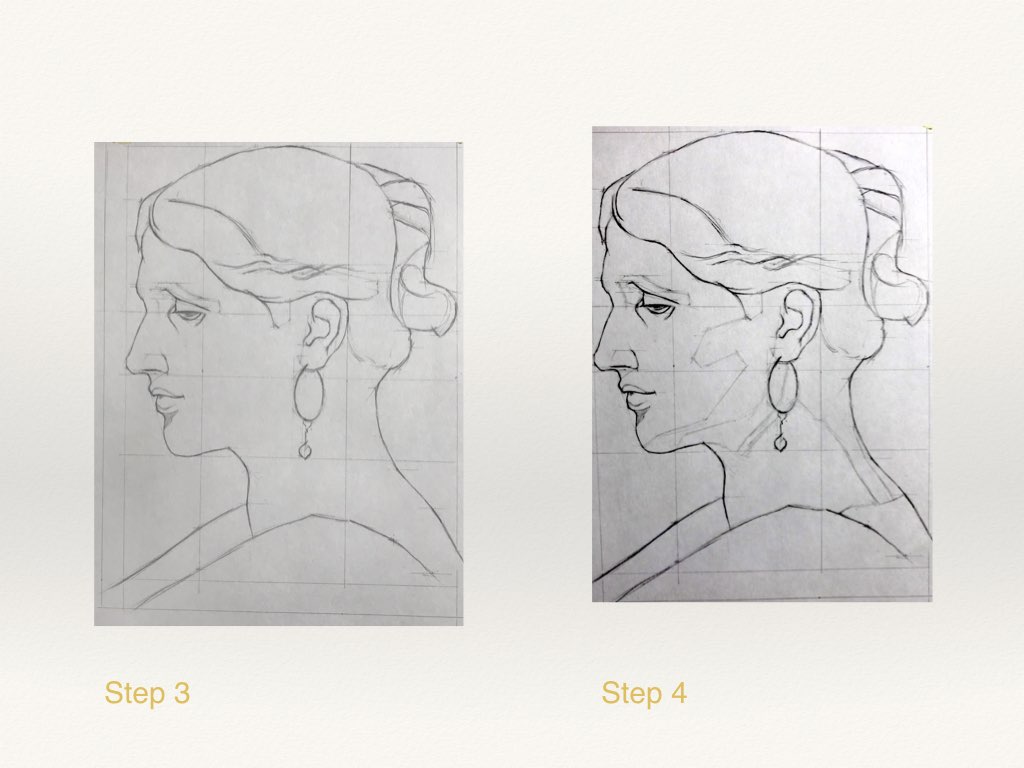 Step 3

Step 4