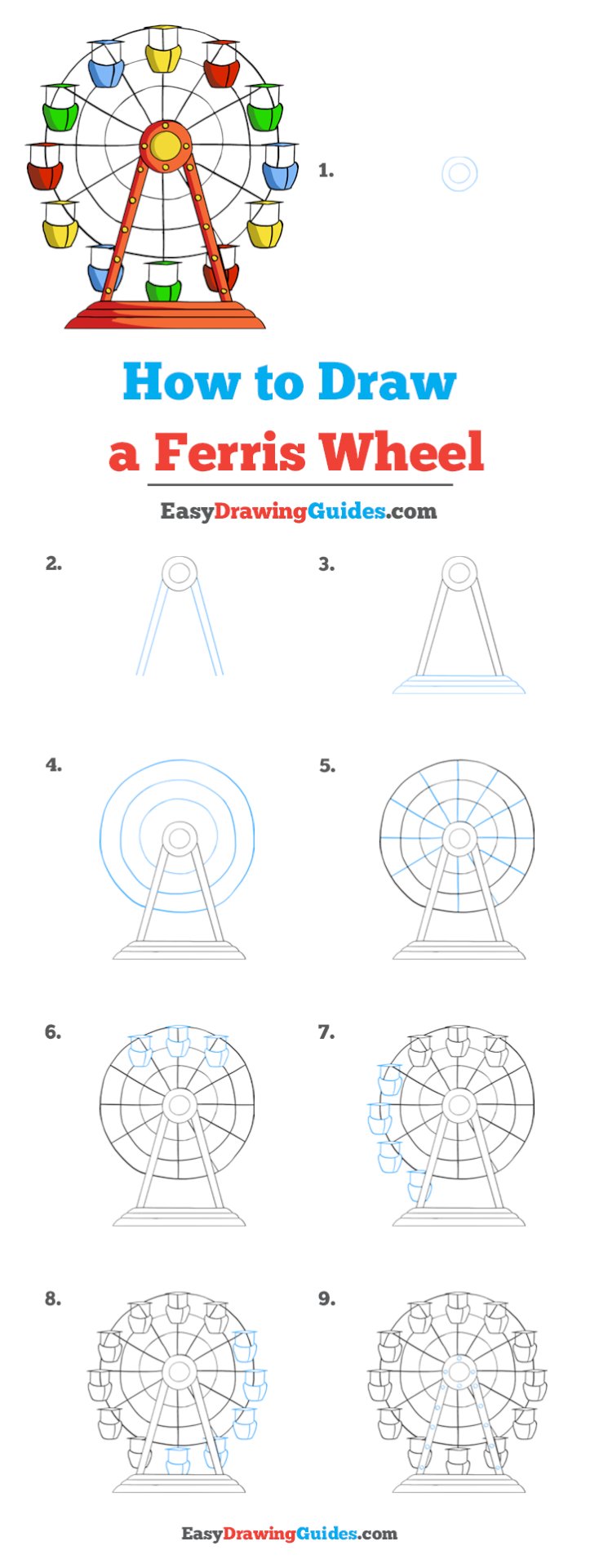 1.

How to Draw
a Ferris Wheel

EasyDrawingGuides.com

2.

3.

4.

5.

6.

7.

8.

9.

EasyDrawingGuides.com