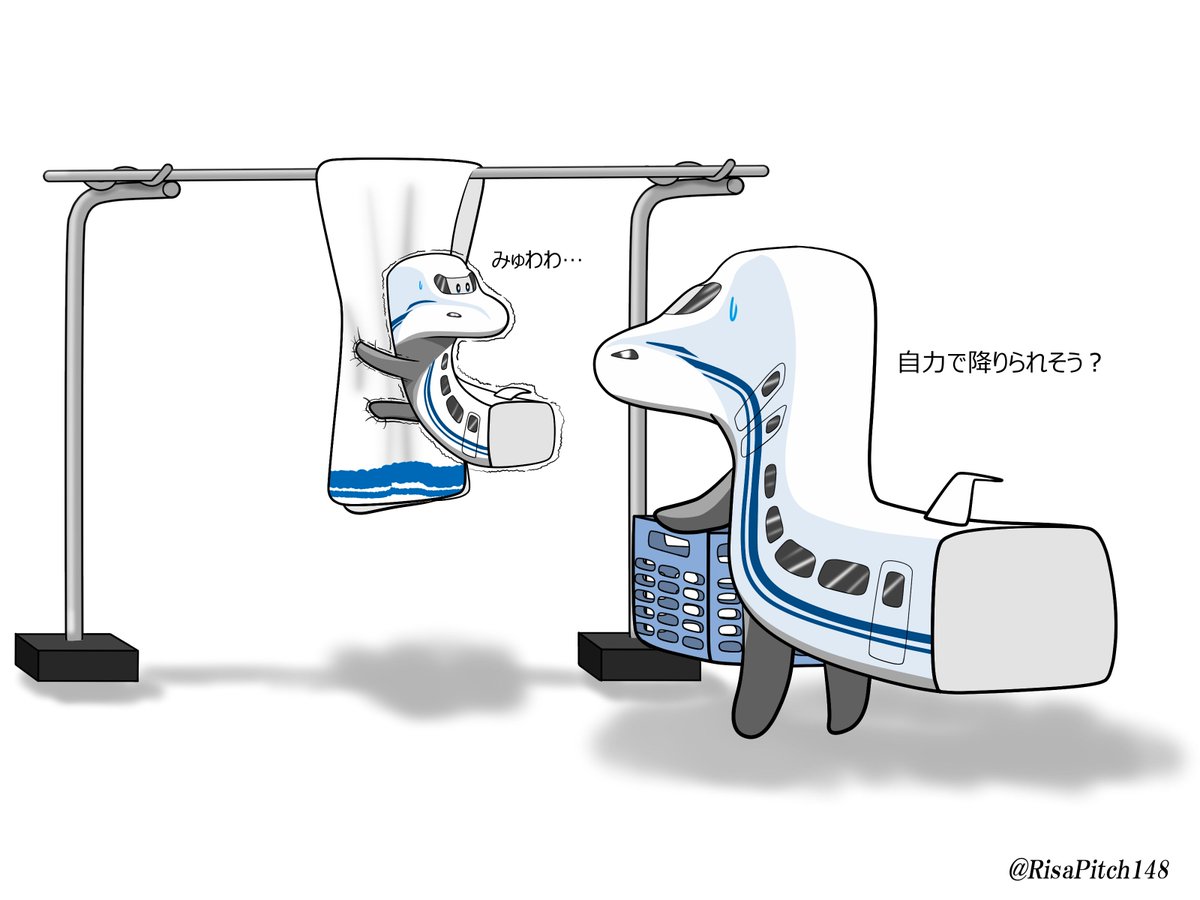 みゅわわ…

自力で降りられそう？

@RisaPitch148