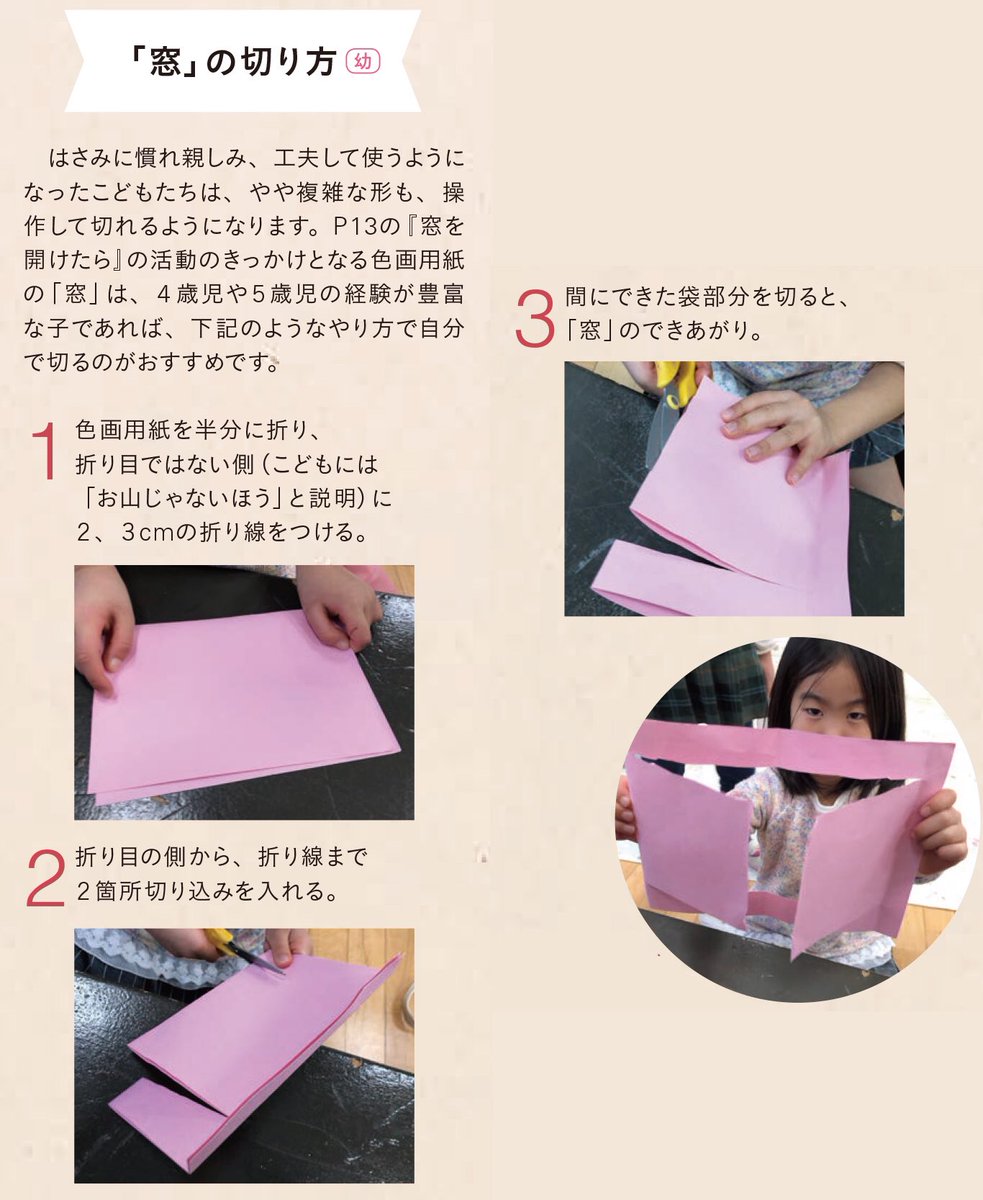 「窓」の切り方 幼

はさみに慣れ親しみ、工夫して使うようになったこどもたちは、やや複雑な形も、操作して切れるようになります。P13の『窓を開けたら』の活動のきっかけとなる色画用紙の「窓」は、4歳児や5歳児の経験が豊富な子であれば、下記のようなやり方で自分で切るのがおすすめです。

1 色画用紙を半分に折り、折り目ではない側（こどもには「お山じゃないほう」と説明）に2、3cmの折り線をつける。

2 折り目の側から、折り線まで2箇所切り込みを入れる。

3 間にできた袋部分を切ると、「窓」のできあがり。