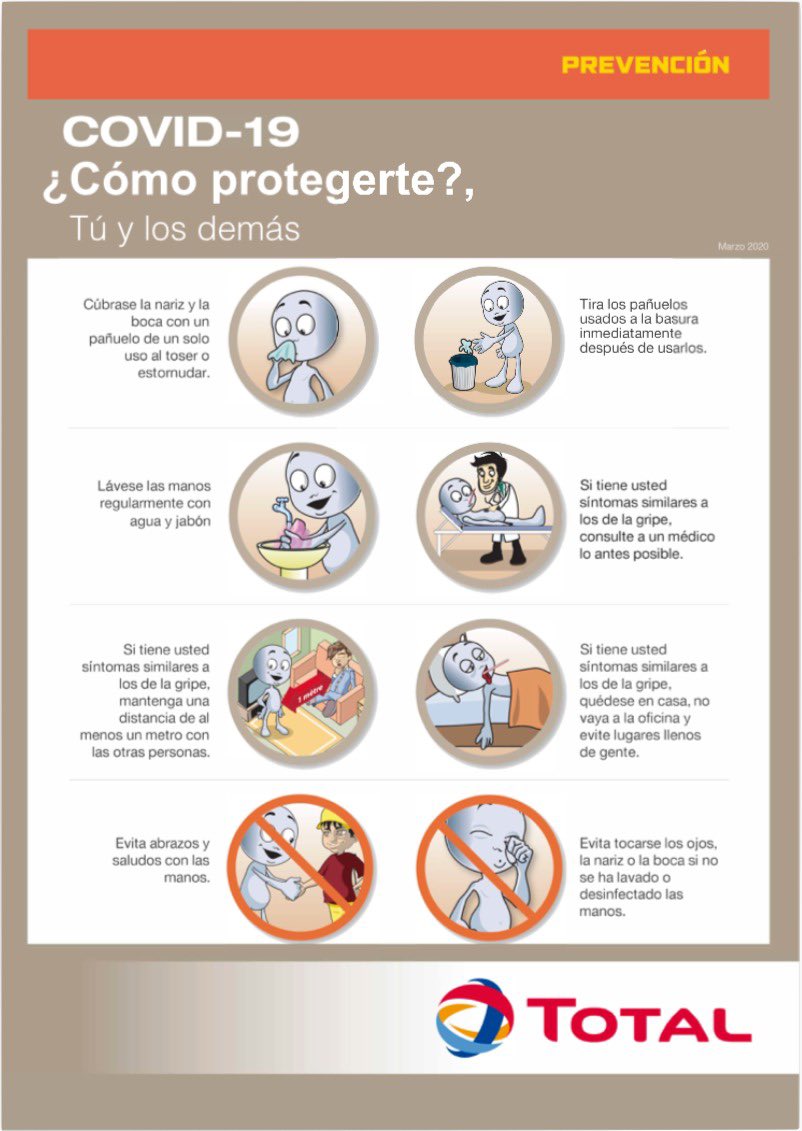 PREVENCIÓN

COVID-19
¿Cómo protegerte?,
Tú y los demás

Marzo 2020

Cúbrase la nariz y la boca con un pañuelo de un solo uso al toser o estornudar.

Tira los pañuelos usados a la basura inmediatamente después de usarlos.

Lávese las manos regularmente con agua y jabón

Si tiene usted síntomas similares a los de la gripe, consulte a un médico lo antes posible.

Si tiene usted síntomas similares a los de la gripe, mantenga una distancia de al menos un metro con las otras personas.

1 mètre

Si tiene usted síntomas similares a los de la gripe, quédese en casa, no vaya a la oficina y evite lugares llenos de gente.

Evita abrazos y saludos con las manos.

Evita tocarse los ojos, la nariz o la boca si no se ha lavado o desinfectado las manos.

TOTAL