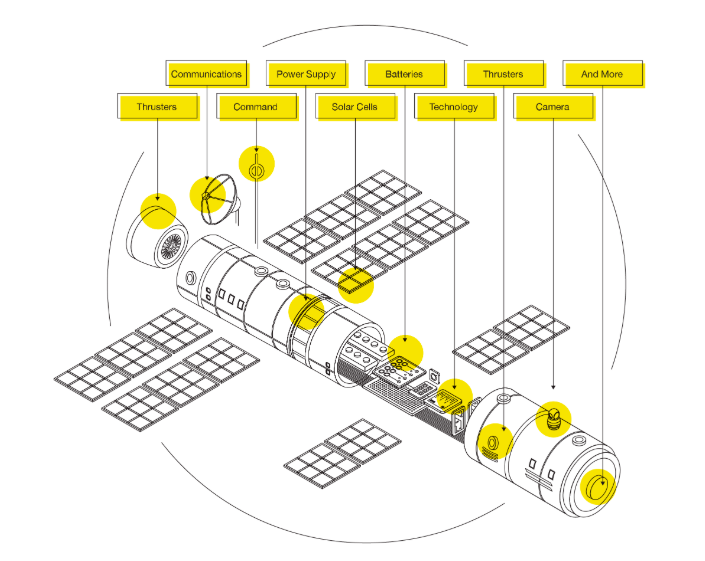 Communications
Power Supply
Batteries
Thrusters
And More
Thrusters
Command
Solar Cells
Technology
Camera