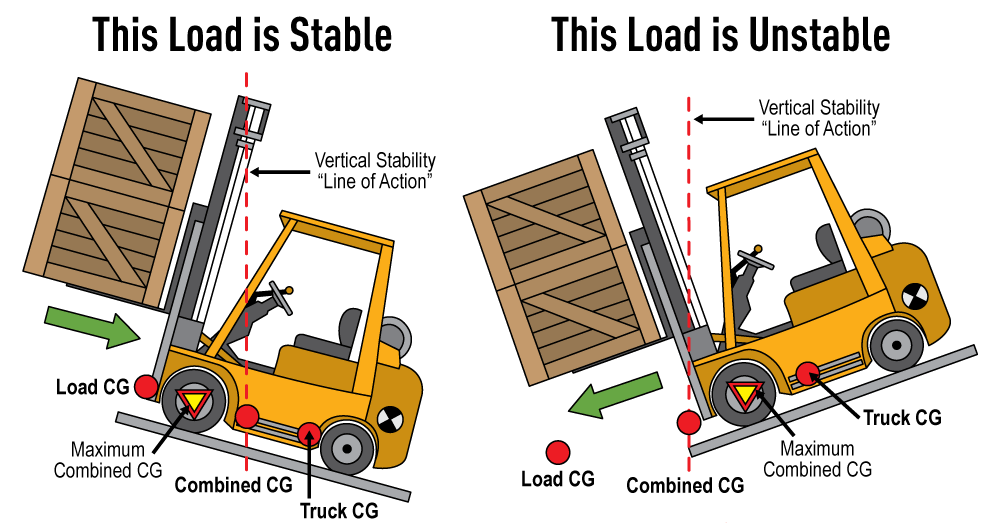 This Load is Stable

Vertical Stability "Line of Action"

Load CG

Maximum Combined CG

Combined CG

Truck CG

This Load is Unstable

Vertical Stability "Line of Action"

Truck CG

Maximum Combined CG

Load CG

Combined CG