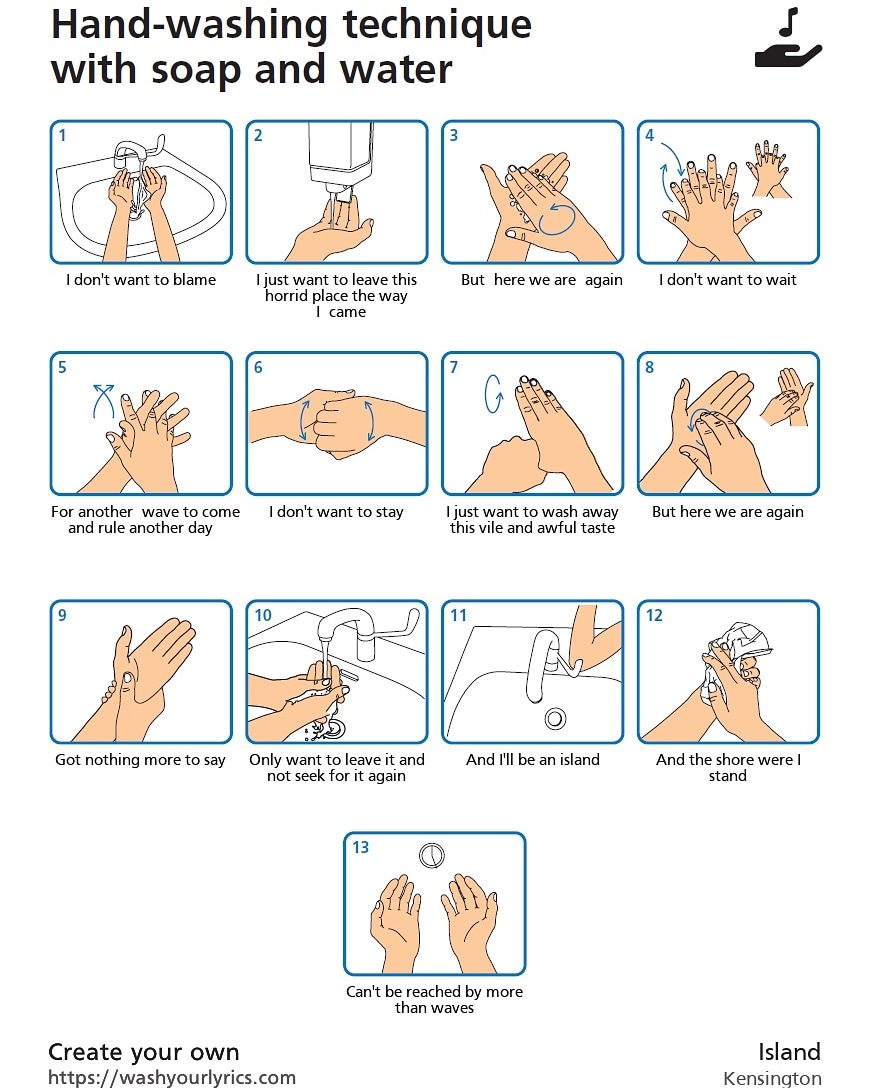 Hand-washing technique with soap and water

1
I don't want to blame

2
I just want to leave this horrid place the way I came

3
But here we are again

4
I don't want to wait

5
For another wave to come and rule another day

6
I don't want to stay

7
I just want to wash away this vile and awful taste

8
But here we are again

9
Got nothing more to say

10
Only want to leave it and not seek for it again

11
And I'll be an island

12
And the shore were I stand

13
Can't be reached by more than waves

Create your own
https://washyourlyrics.com

Island
Kensington