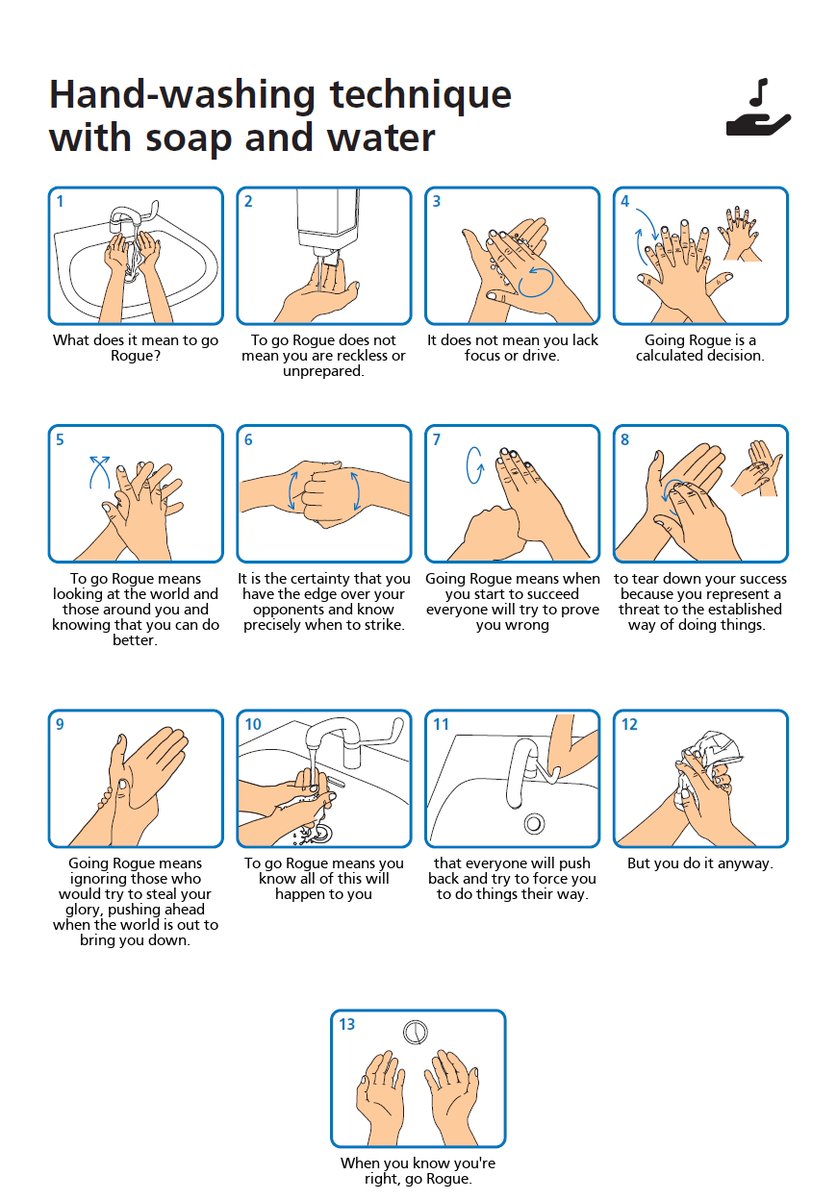 Hand-washing technique with soap and water

1
What does it mean to go Rogue?

2
To go Rogue does not mean you are reckless or unprepared.

3
It does not mean you lack focus or drive.

4
Going Rogue is a calculated decision.

5
To go Rogue means looking at the world and those around you and knowing that you can do better.

6
It is the certainty that you have the edge over your opponents and know precisely when to strike.

7
Going Rogue means when you start to succeed everyone will try to prove you wrong

8
to tear down your success because you represent a threat to the established way of doing things.

9
Going Rogue means ignoring those who would try to steal your glory, pushing ahead when the world is out to bring you down.

10
To go Rogue means you know all of this will happen to you

11
that everyone will push back and try to force you to do things their way.

12
But you do it anyway.

13
When you know you're right, go Rogue.