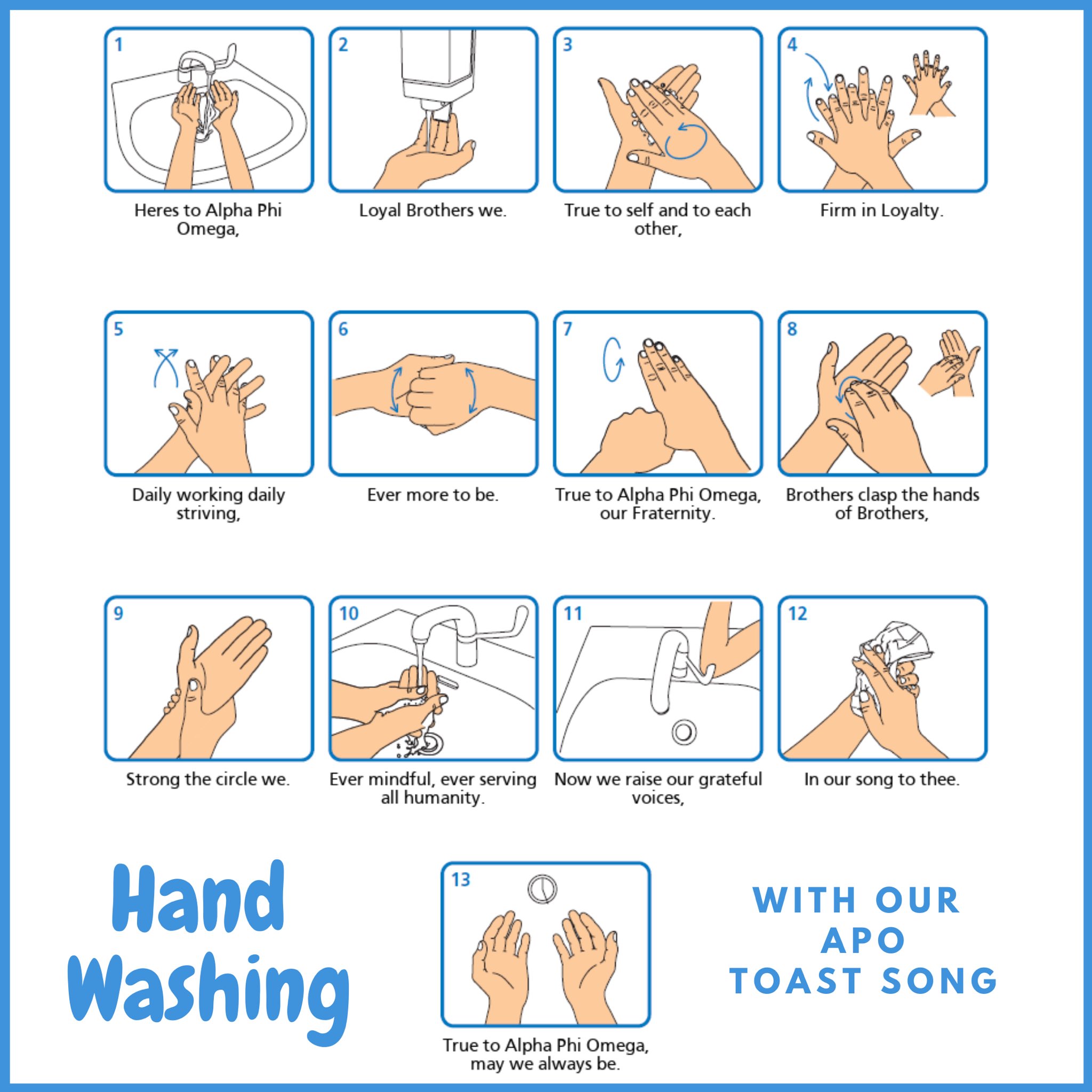 1

Heres to Alpha Phi Omega,

2

Loyal Brothers we.

3

True to self and to each other,

4

Firm in Loyalty.

5

Daily working daily striving,

6

Ever more to be.

7

True to Alpha Phi Omega, our Fraternity.

8

Brothers clasp the hands of Brothers,

9

Strong the circle we.

10

Ever mindful, ever serving all humanity.

11

Now we raise our grateful voices,

12

In our song to thee.

Hand Washing

13

True to Alpha Phi Omega, may we always be.

WITH OUR APO TOAST SONG