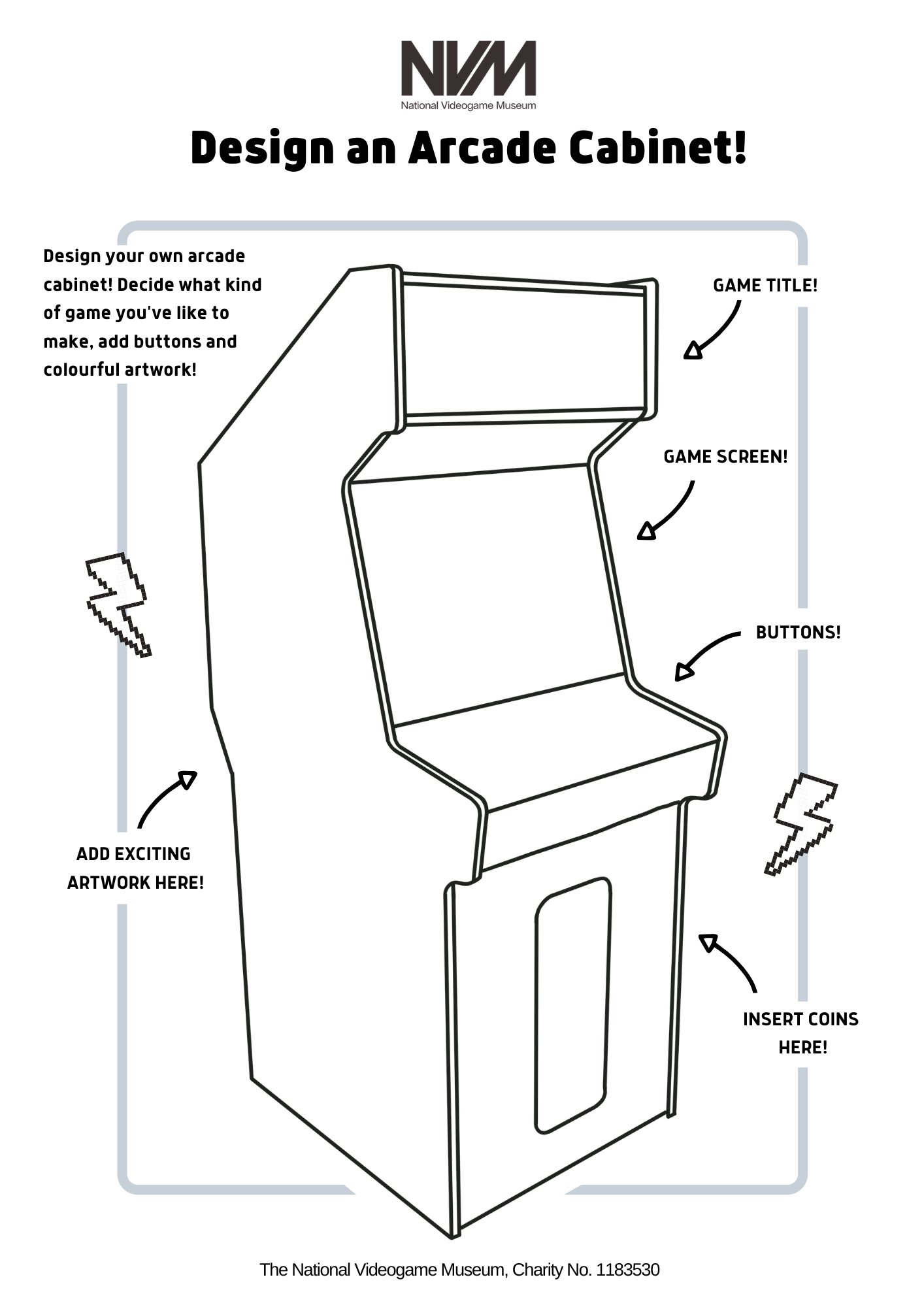 NVM
National Videogame Museum

Design an Arcade Cabinet!

Design your own arcade cabinet! Decide what kind of game you've like to make, add buttons and colourful artwork!

GAME TITLE!

GAME SCREEN!

BUTTONS!

ADD EXCITING ARTWORK HERE!

INSERT COINS HERE!

The National Videogame Museum, Charity No. 1183530