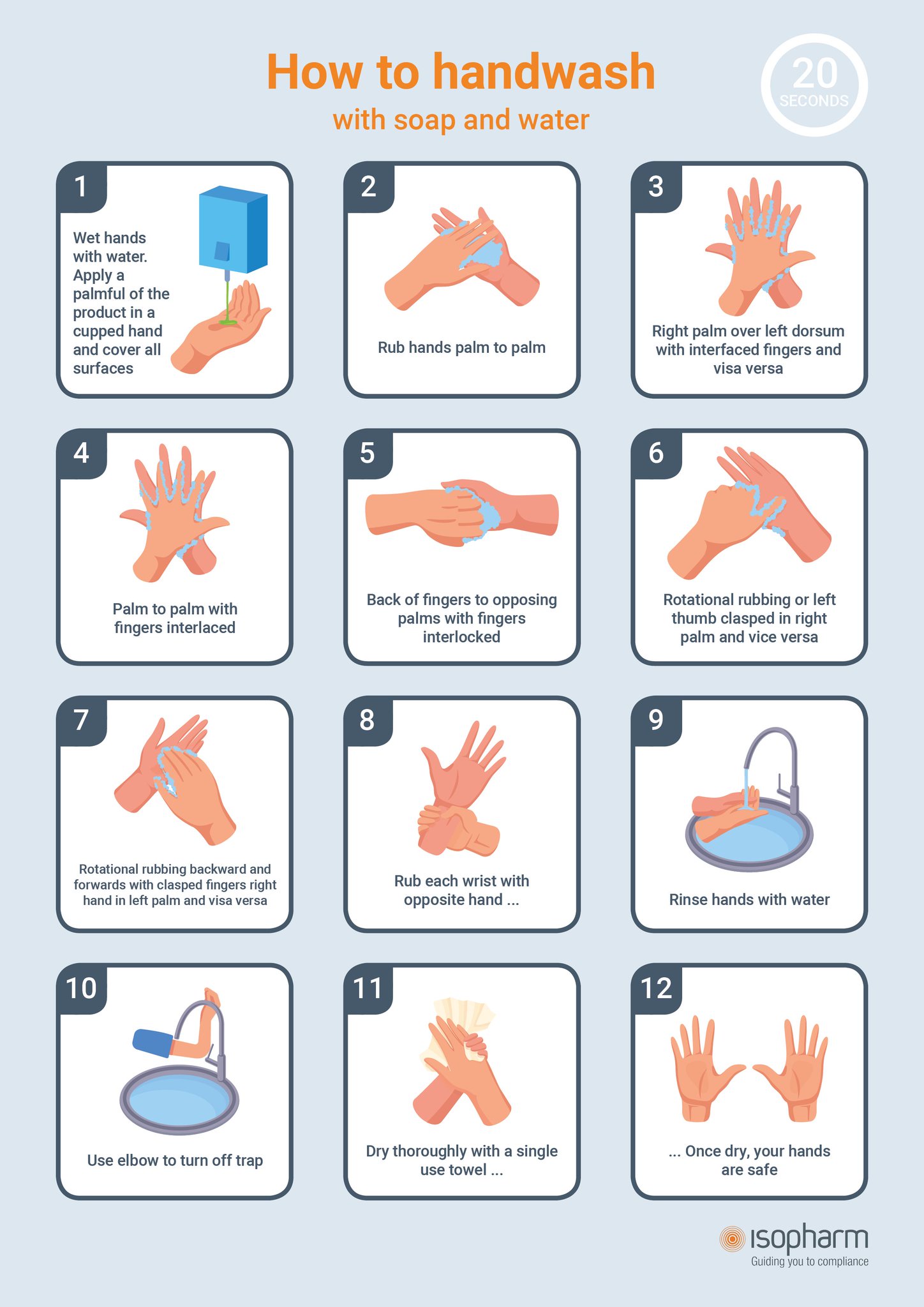 How to handwash
with soap and water

20
SECONDS

1
Wet hands with water. Apply a palmful of the product in a cupped hand and cover all surfaces

2
Rub hands palm to palm

3
Right palm over left dorsum with interfaced fingers and visa versa

4
Palm to palm with fingers interlaced

5
Back of fingers to opposing palms with fingers interlocked

6
Rotational rubbing or left thumb clasped in right palm and vice versa

7
Rotational rubbing backward and forwards with clasped fingers right hand in left palm and visa versa

8
Rub each wrist with opposite hand ...

9
Rinse hands with water

10
Use elbow to turn off trap

11
Dry thoroughly with a single use towel ...

12
... Once dry, your hands are safe

isopharm
Guiding you to compliance