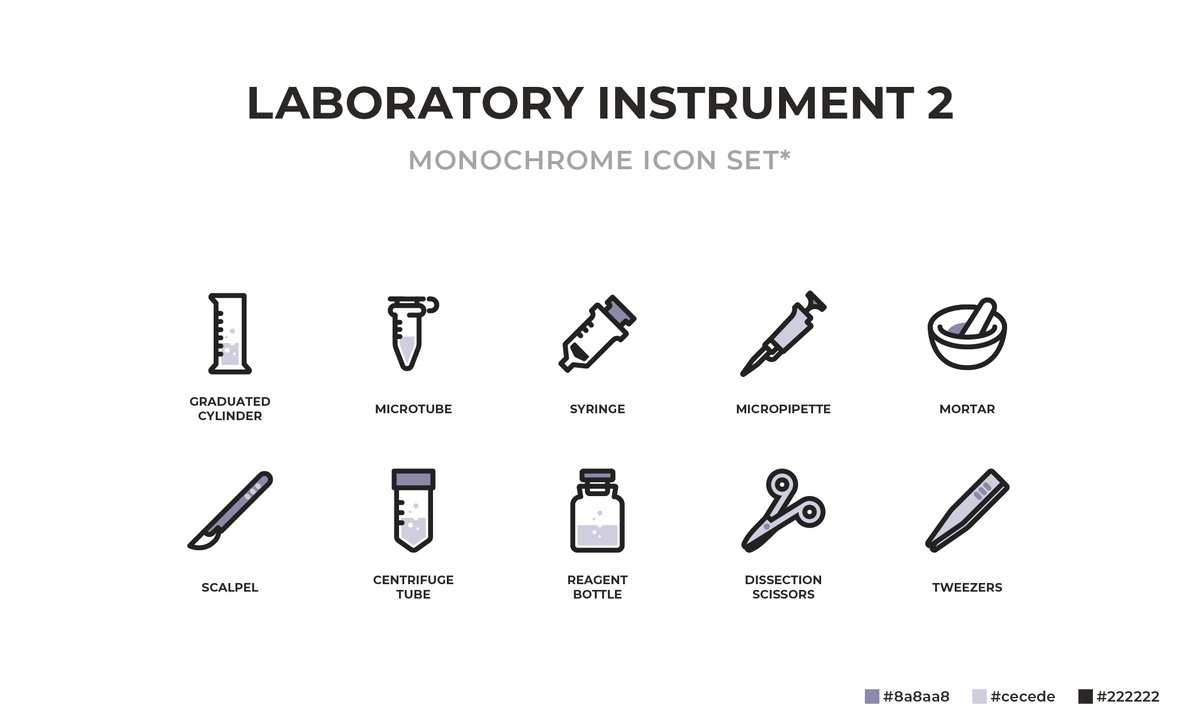 LABORATORY INSTRUMENT 2

MONOCHROME ICON SET*

GRADUATED CYLINDER

MICROTUBE

SYRINGE

MICROPIPETTE

MORTAR

SCALPEL

CENTRIFUGE TUBE

REAGENT BOTTLE

DISSECTION SCISSORS

TWEEZERS

#8a8aa8 #cecede #222222