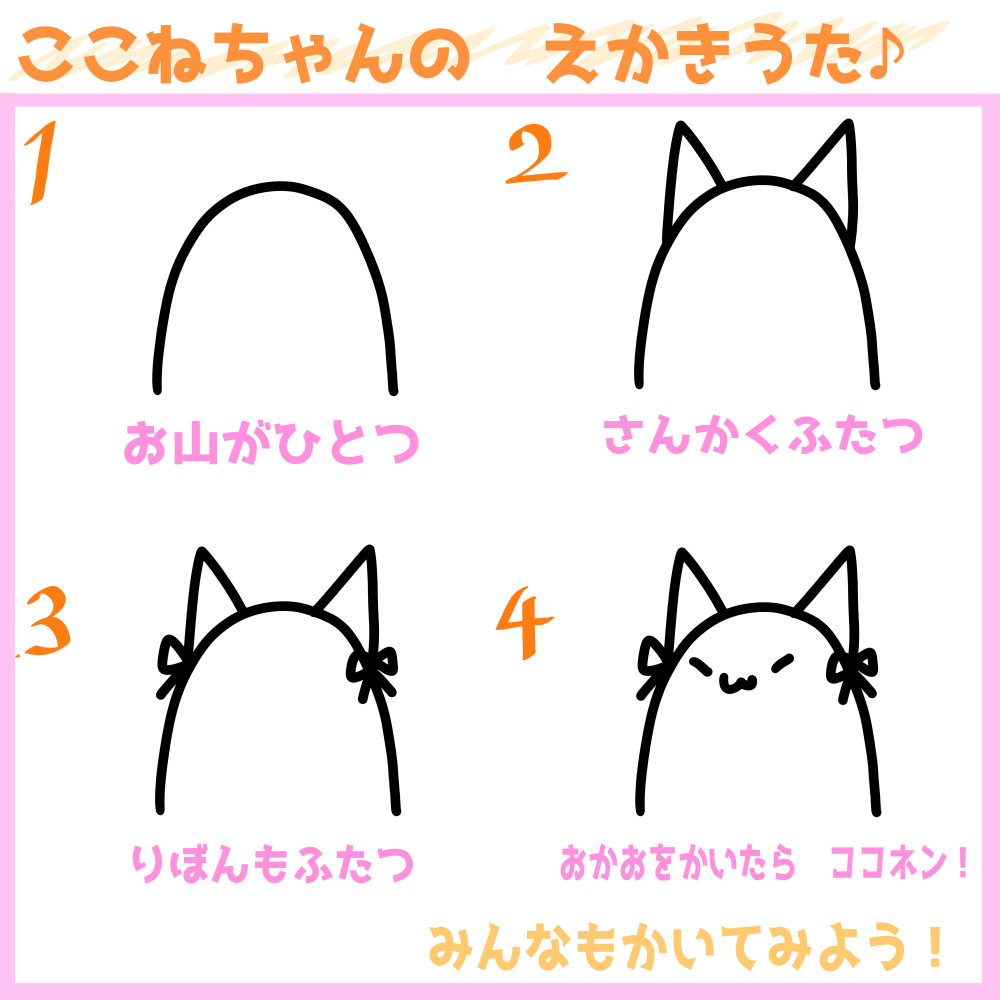 ここねちゃんの　えかきうた♪

1

お山がひとつ

2

さんかくふたつ

3

りぼんもふたつ

4

おかおをかいたら　ココネン！

みんなもかいてみよう！