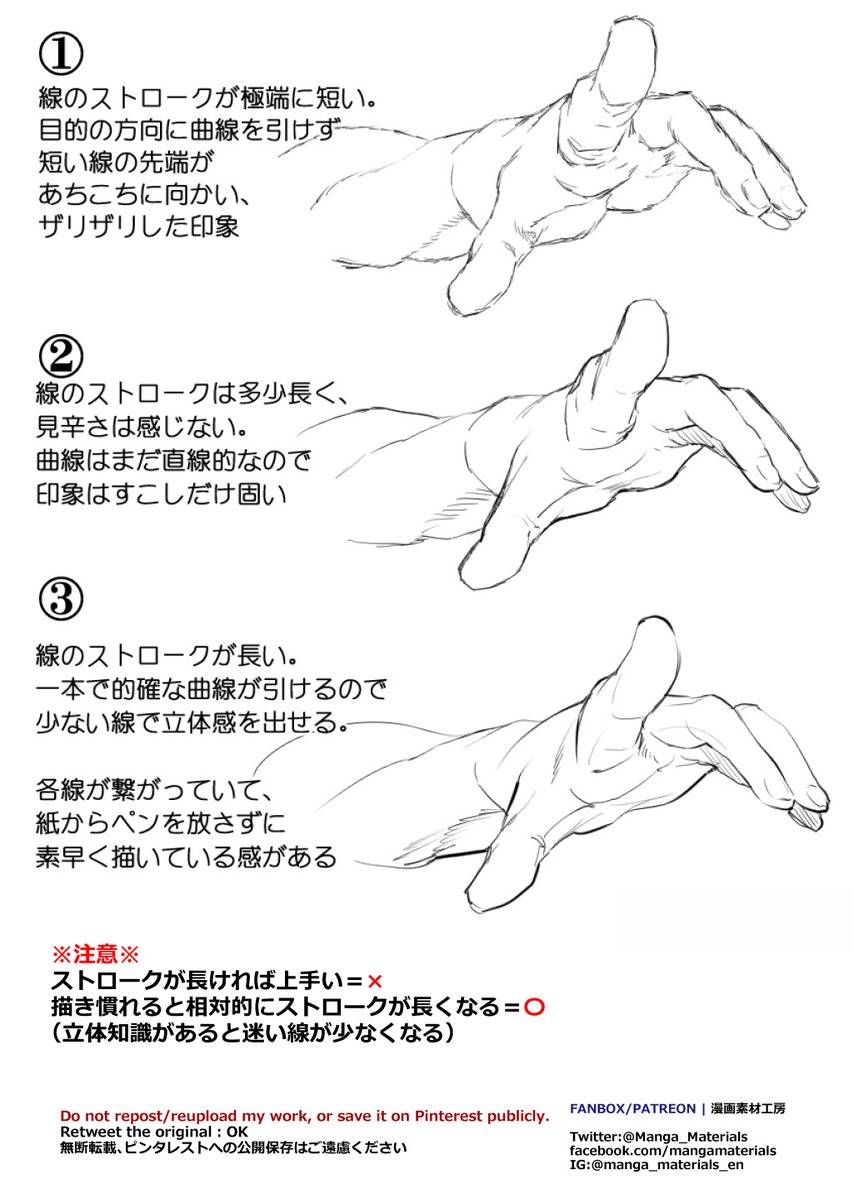 ①
線のストロークが極端に短い。
目的の方向に曲線を引けず
短い線の先端が
あちこちに向かい、
ザリザリした印象

②
線のストロークは多少長く、
見辛さは感じない。
曲線はまだ直線的なので
印象はすこしだけ固い

③
線のストロークが長い。
一本で的確な曲線が引けるので
少ない線で立体感を出せる。

各線が繋がっていて、
紙からペンを放さずに
素早く描いている感がある

※注意※
ストロークが長ければ上手い＝×
描き慣れると相対的にストロークが長くなる＝○
（立体知識があると迷い線が少なくなる）

Do not repost/reupload my work, or save it on Pinterest publicly.
Retweet the original : OK
無断転載、ピンタレストへの公開保存はご遠慮ください

FANBOX/PATREON | 漫画素材工房

Twitter:@Manga_Materials
facebook.com/mangamaterials
IG:@manga_materials_en