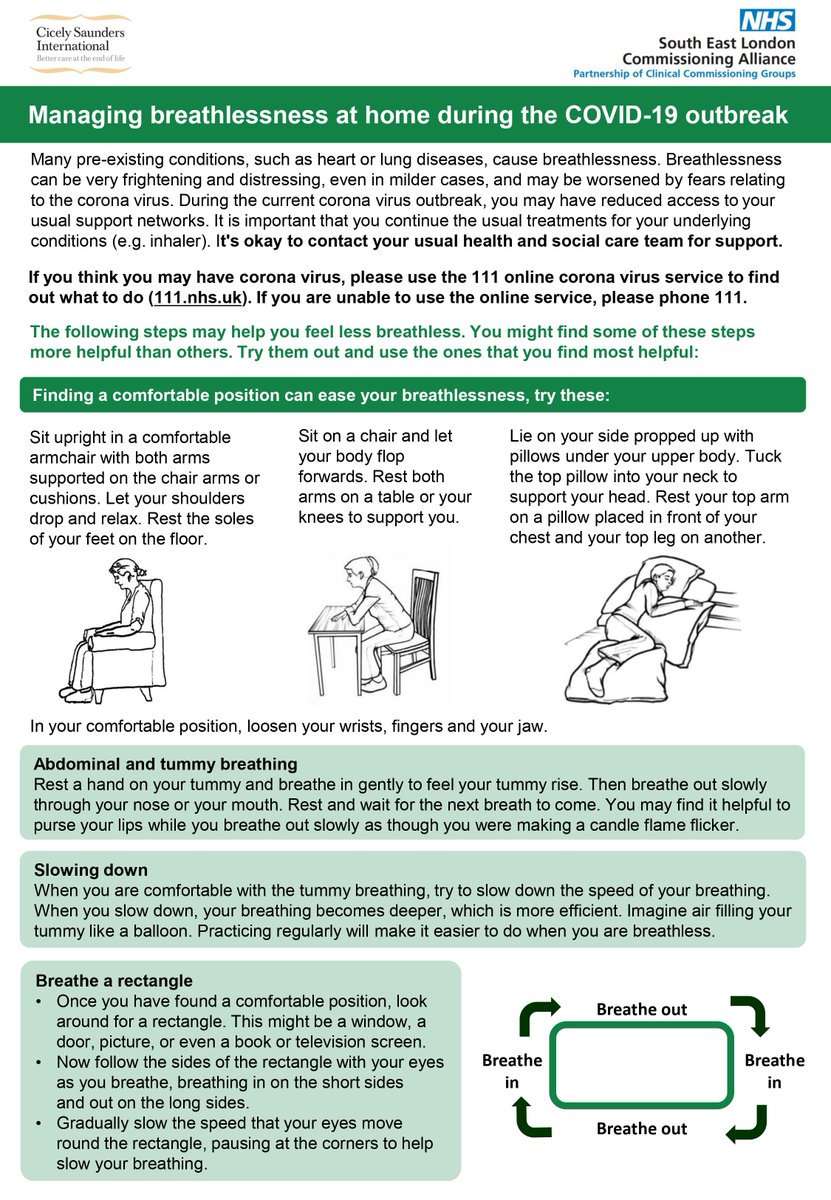 Cicely Saunders International
Better care at the end of life

NHS
South East London Commissioning Alliance
Partnership of Clinical Commissioning Groups

Managing breathlessness at home during the COVID-19 outbreak

Many pre-existing conditions, such as heart or lung diseases, cause breathlessness. Breathlessness can be very frightening and distressing, even in milder cases, and may be worsened by fears relating to the corona virus. During the current corona virus outbreak, you may have reduced access to your usual support networks. It is important that you continue the usual treatments for your underlying conditions (e.g. inhaler). It's okay to contact your usual health and social care team for support.

If you think you may have corona virus, please use the 111 online corona virus service to find out what to do (111.nhs.uk). If you are unable to use the online service, please phone 111.

The following steps may help you feel less breathless. You might find some of these steps more helpful than others. Try them out and use the ones that you find most helpful:

Finding a comfortable position can ease your breathlessness, try these:

Sit upright in a comfortable armchair with both arms supported on the chair arms or cushions. Let your shoulders drop and relax. Rest the soles of your feet on the floor.

Sit on a chair and let your body flop forwards. Rest both arms on a table or your knees to support you.

Lie on your side propped up with pillows under your upper body. Tuck the top pillow into your neck to support your head. Rest your top arm on a pillow placed in front of your chest and your top leg on another.

In your comfortable position, loosen your wrists, fingers and your jaw.

Abdominal and tummy breathing
Rest a hand on your tummy and breathe in gently to feel your tummy rise. Then breathe out slowly through your nose or your mouth. Rest and wait for the next breath to come. You may find it helpful to purse your lips while you breathe out slowly as though you were making a candle flame flicker.

Slowing down
When you are comfortable with the tummy breathing, try to slow down the speed of your breathing. When you slow down, your breathing becomes deeper, which is more efficient. Imagine air filling your tummy like a balloon. Practicing regularly will make it easier to do when you are breathless.

Breathe a rectangle
• Once you have found a comfortable position, look around for a rectangle. This might be a window, a door, picture, or even a book or television screen.
• Now follow the sides of the rectangle with your eyes as you breathe, breathing in on the short sides and out on the long sides.
• Gradually slow the speed that your eyes move round the rectangle, pausing at the corners to help slow your breathing.

Breathe out
Breathe in
Breathe in
Breathe out