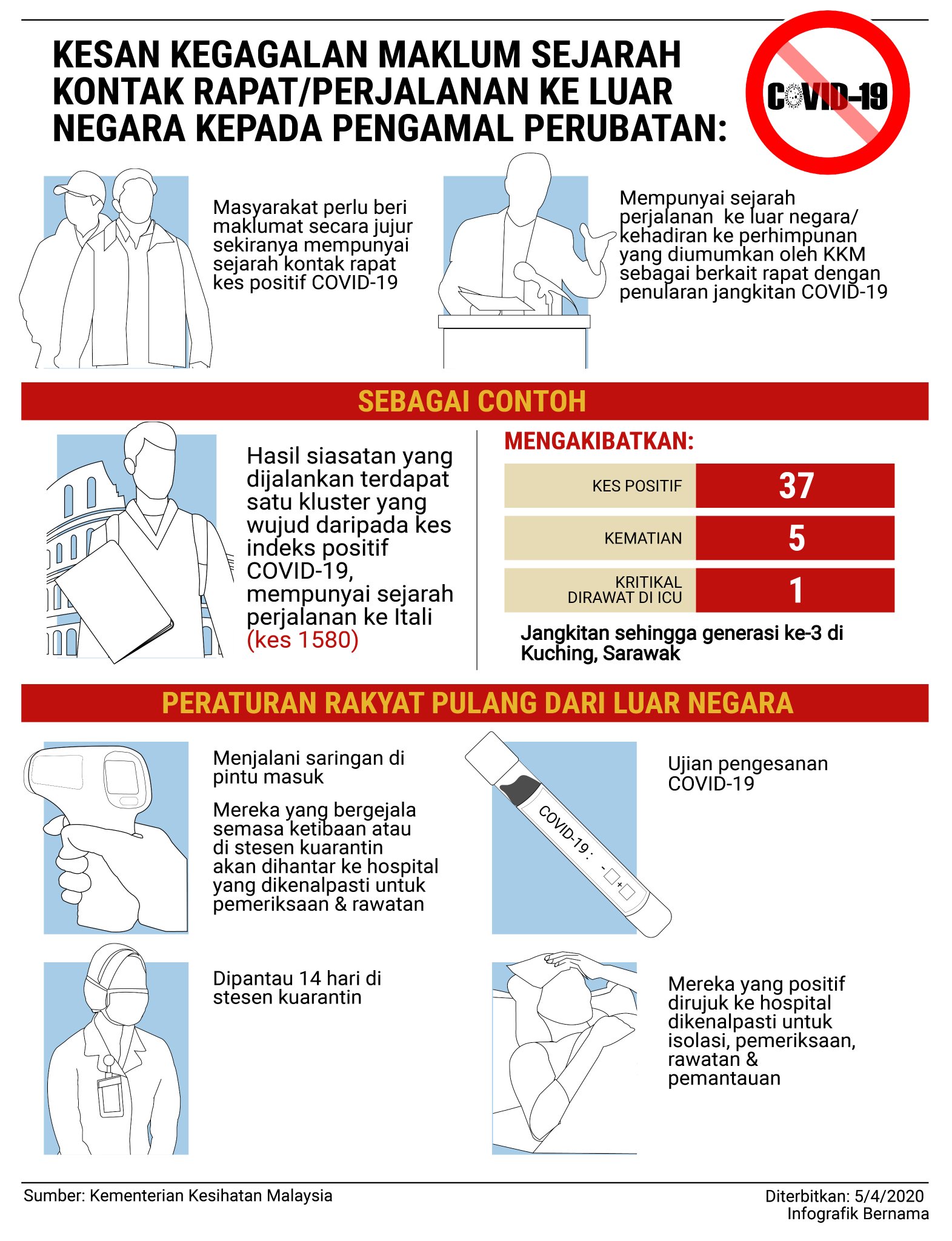 KESAN KEGAGALAN MAKLUM SEJARAH KONTAK RAPAT/PERJALANAN KE LUAR NEGARA KEPADA PENGAMAL PERUBATAN:

COVID-19

Masyarakat perlu beri maklumat secara jujur sekiranya mempunyai sejarah kontak rapat kes positif COVID-19

Mempunyai sejarah perjalanan ke luar negara/ kehadiran ke perhimpunan yang diumumkan oleh KKM sebagai berkait rapat dengan penularan jangkitan COVID-19

SEBAGAI CONTOH

Hasil siasatan yang dijalankan terdapat satu kluster yang wujud daripada kes indeks positif COVID-19, mempunyai sejarah perjalanan ke Itali (kes 1580)

MENGAKIBATKAN:

| KES POSITIF | 37 |
|---|---|
| KEMATIAN | 5 |
| KRITIKAL DIRAWAT DI ICU | 1 |

Jangkitan sehingga generasi ke-3 di Kuching, Sarawak

PERATURAN RAKYAT PULANG DARI LUAR NEGARA

Menjalani saringan di pintu masuk

Mereka yang bergejala semasa ketibaan atau di stesen kuarantin akan dihantar ke hospital yang dikenalpasti untuk pemeriksaan & rawatan

COVID-19 : - +

Ujian pengesanan COVID-19

Dipantau 14 hari di stesen kuarantin

Mereka yang positif dirujuk ke hospital dikenalpasti untuk isolasi, pemeriksaan, rawatan & pemantauan

Sumber: Kementerian Kesihatan Malaysia

Diterbitkan: 5/4/2020
Infografik Bernama