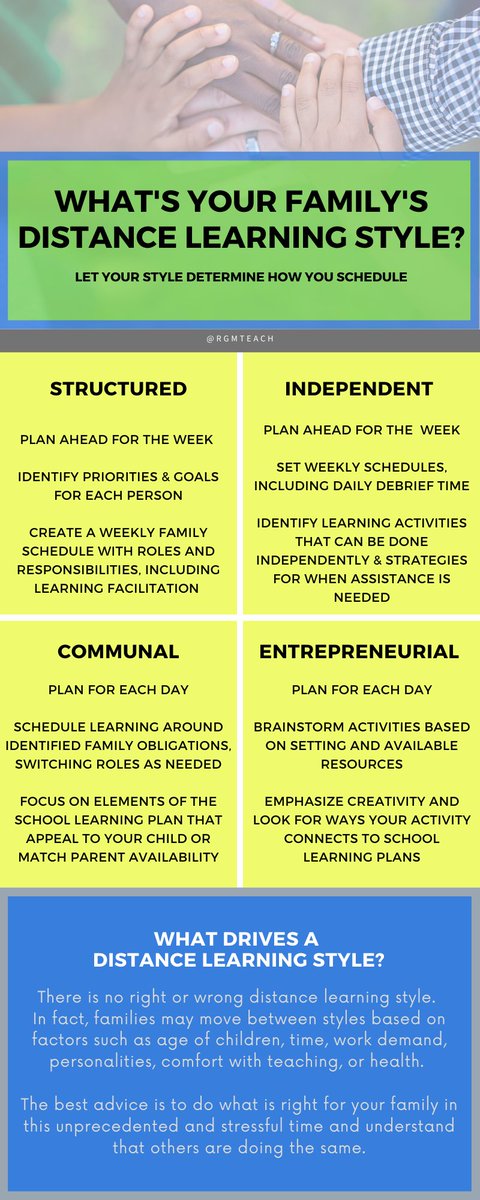 WHAT'S YOUR FAMILY'S DISTANCE LEARNING STYLE?

LET YOUR STYLE DETERMINE HOW YOU SCHEDULE

@RGMTEACH

STRUCTURED

PLAN AHEAD FOR THE WEEK

IDENTIFY PRIORITIES & GOALS FOR EACH PERSON

CREATE A WEEKLY FAMILY SCHEDULE WITH ROLES AND RESPONSIBILITIES, INCLUDING LEARNING FACILITATION

INDEPENDENT

PLAN AHEAD FOR THE WEEK

SET WEEKLY SCHEDULES, INCLUDING DAILY DEBRIEF TIME

IDENTIFY LEARNING ACTIVITIES THAT CAN BE DONE INDEPENDENTLY & STRATEGIES FOR WHEN ASSISTANCE IS NEEDED

COMMUNAL

PLAN FOR EACH DAY

SCHEDULE LEARNING AROUND IDENTIFIED FAMILY OBLIGATIONS, SWITCHING ROLES AS NEEDED

FOCUS ON ELEMENTS OF THE SCHOOL LEARNING PLAN THAT APPEAL TO YOUR CHILD OR MATCH PARENT AVAILABILITY

ENTREPRENEURIAL

PLAN FOR EACH DAY

BRAINSTORM ACTIVITIES BASED ON SETTING AND AVAILABLE RESOURCES

EMPHASIZE CREATIVITY AND LOOK FOR WAYS YOUR ACTIVITY CONNECTS TO SCHOOL LEARNING PLANS

WHAT DRIVES A DISTANCE LEARNING STYLE?

There is no right or wrong distance learning style. In fact, families may move between styles based on factors such as age of children, time, work demand, personalities, comfort with teaching, or health.

The best advice is to do what is right for your family in this unprecedented and stressful time and understand that others are doing the same.