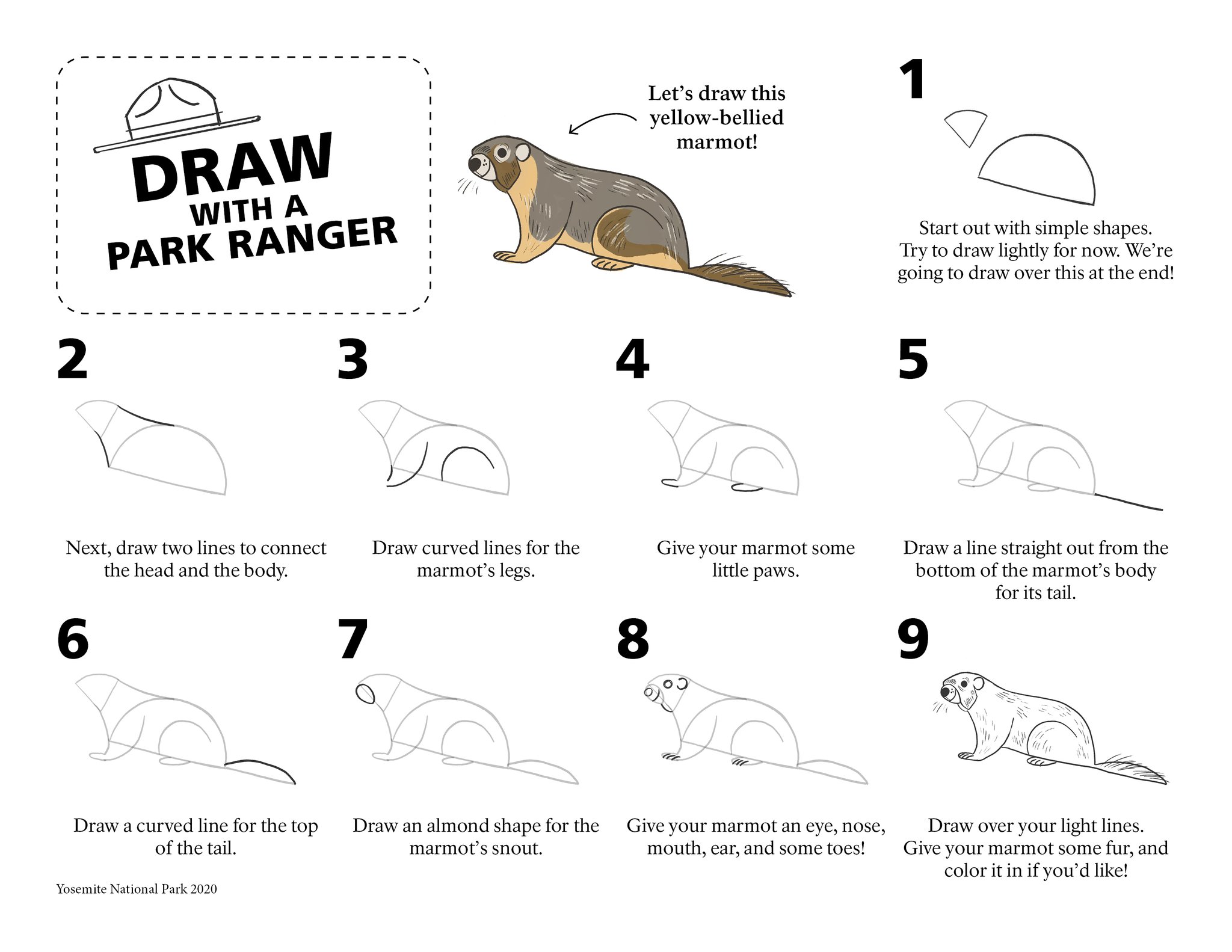 DRAW WITH A PARK RANGER

Let's draw this yellow-bellied marmot!

1

Start out with simple shapes. Try to draw lightly for now. We're going to draw over this at the end!

2

Next, draw two lines to connect the head and the body.

3

Draw curved lines for the marmot's legs.

4

Give your marmot some little paws.

5

Draw a line straight out from the bottom of the marmot's body for its tail.

6

Draw a curved line for the top of the tail.

7

Draw an almond shape for the marmot's snout.

8

Give your marmot an eye, nose, mouth, ear, and some toes!

9

Draw over your light lines. Give your marmot some fur, and color it in if you'd like!

Yosemite National Park 2020