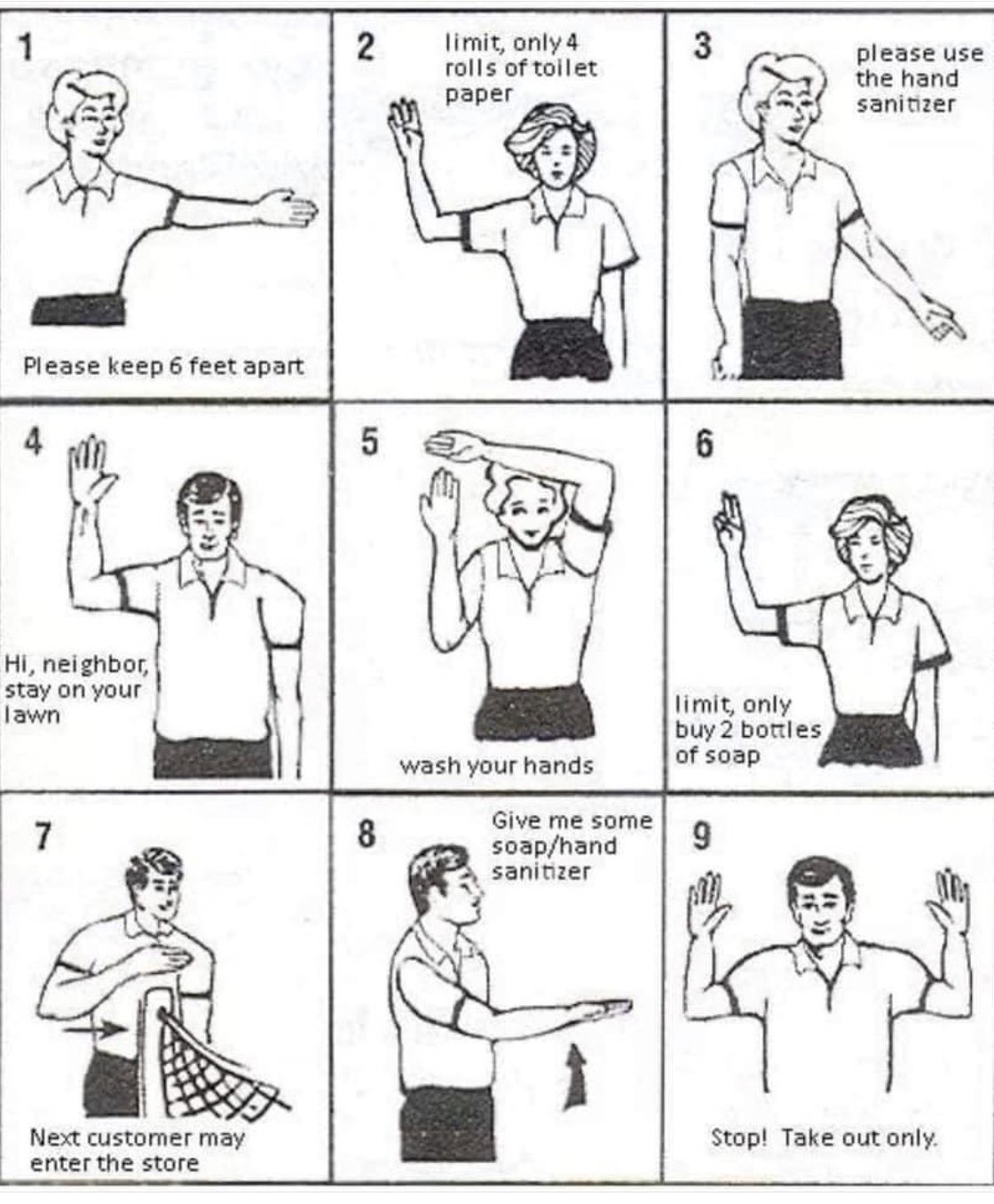 1

Please keep 6 feet apart

2

limit, only 4 rolls of toilet paper

3

please use the hand sanitizer

4

Hi, neighbor, stay on your lawn

5

wash your hands

6

limit, only buy 2 bottles of soap

7

Next customer may enter the store

8

Give me some soap/hand sanitizer

9

Stop! Take out only.