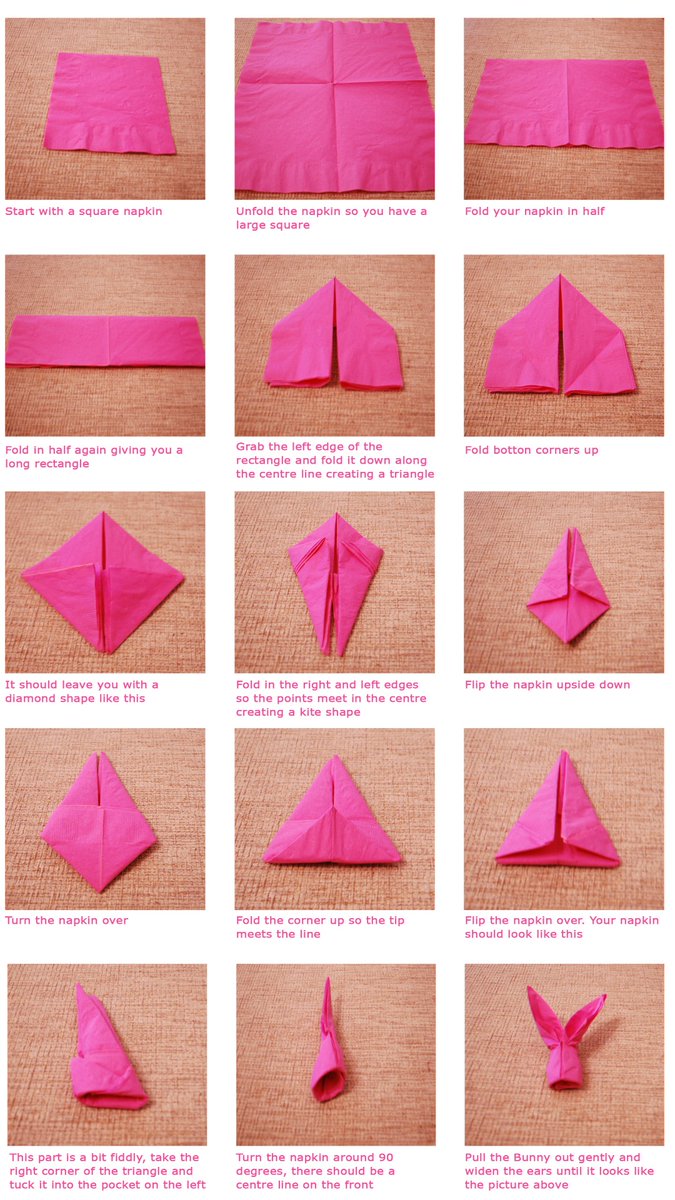 Start with a square napkin

Unfold the napkin so you have a large square

Fold your napkin in half

Fold in half again giving you a long rectangle

Grab the left edge of the rectangle and fold it down along the centre line creating a triangle

Fold botton corners up

It should leave you with a diamond shape like this

Fold in the right and left edges so the points meet in the centre creating a kite shape

Flip the napkin upside down

Turn the napkin over

Fold the corner up so the tip meets the line

Flip the napkin over. Your napkin should look like this

This part is a bit fiddly, take the right corner of the triangle and tuck it into the pocket on the left

Turn the napkin around 90 degrees, there should be a centre line on the front

Pull the Bunny out gently and widen the ears until it looks like the picture above