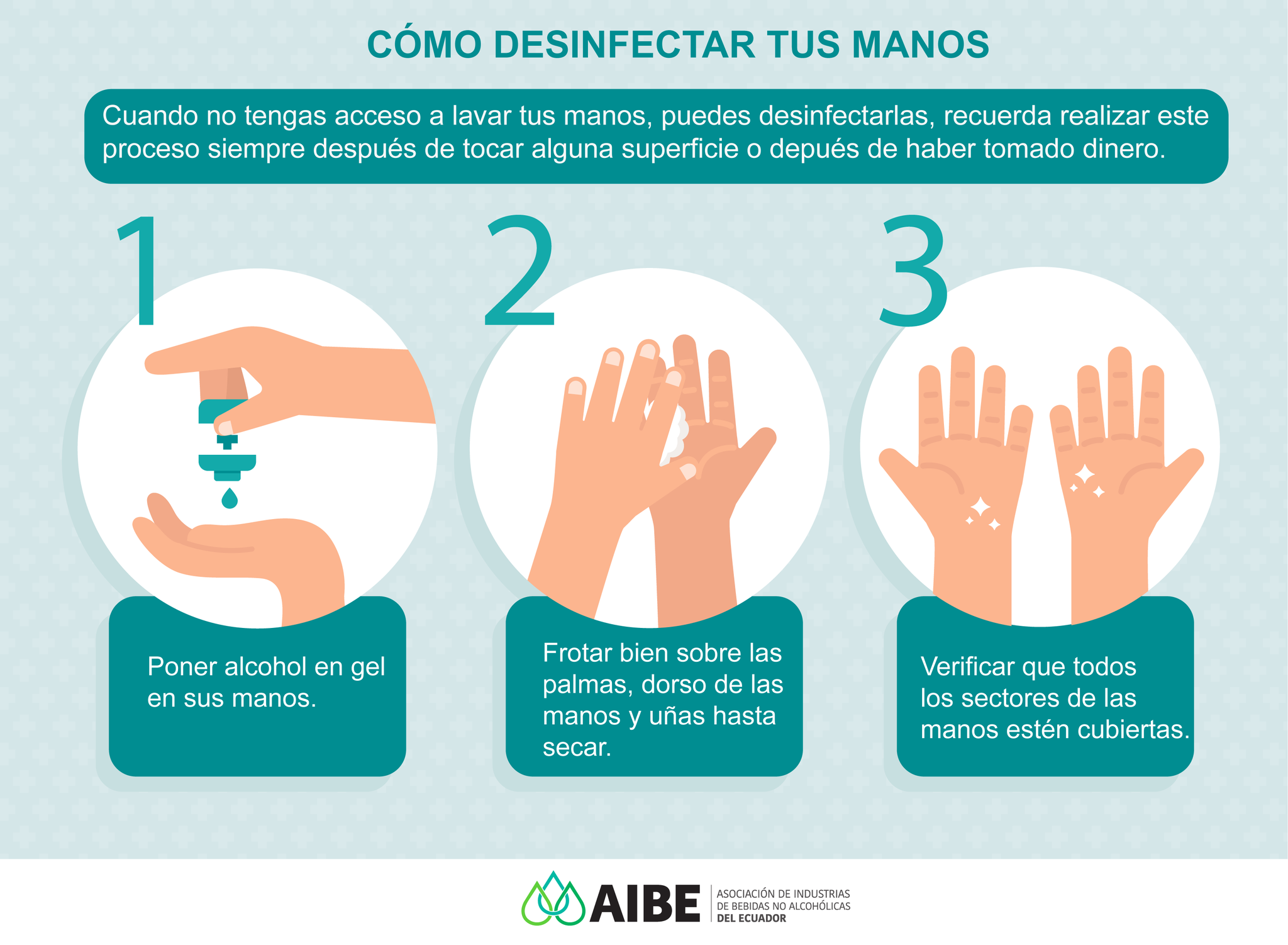 CÓMO DESINFECTAR TUS MANOS

Cuando no tengas acceso a lavar tus manos, puedes desinfectarlas, recuerda realizar este proceso siempre después de tocar alguna superficie o depués de haber tomado dinero.

1

Poner alcohol en gel en sus manos.

2

Frotar bien sobre las palmas, dorso de las manos y uñas hasta secar.

3

Verificar que todos los sectores de las manos estén cubiertas.

AIBE ASOCIACIÓN DE INDUSTRIAS DE BEBIDAS NO ALCOHÓLICAS DEL ECUADOR