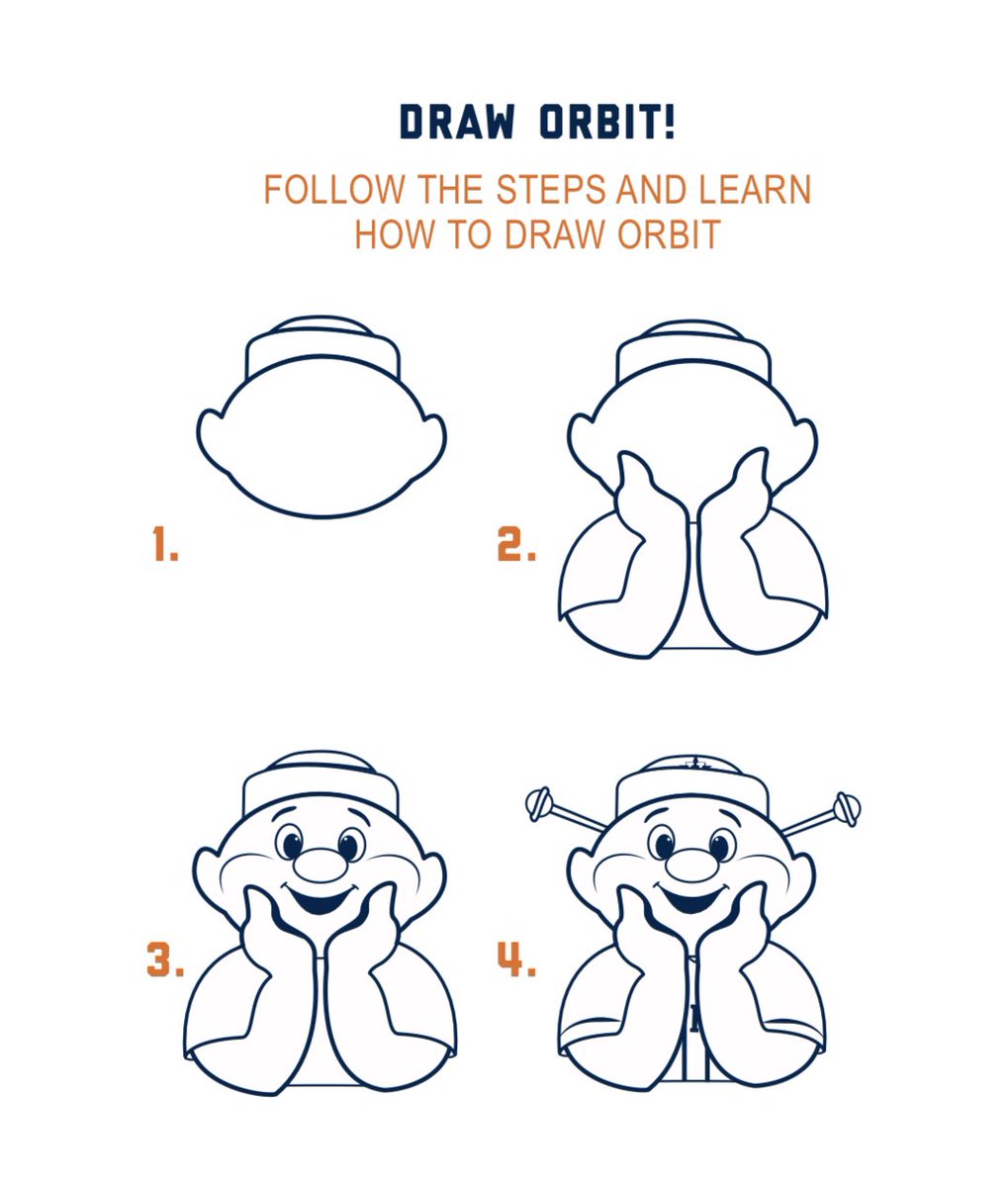 DRAW ORBIT!

FOLLOW THE STEPS AND LEARN HOW TO DRAW ORBIT

1.

2.

3.

4.