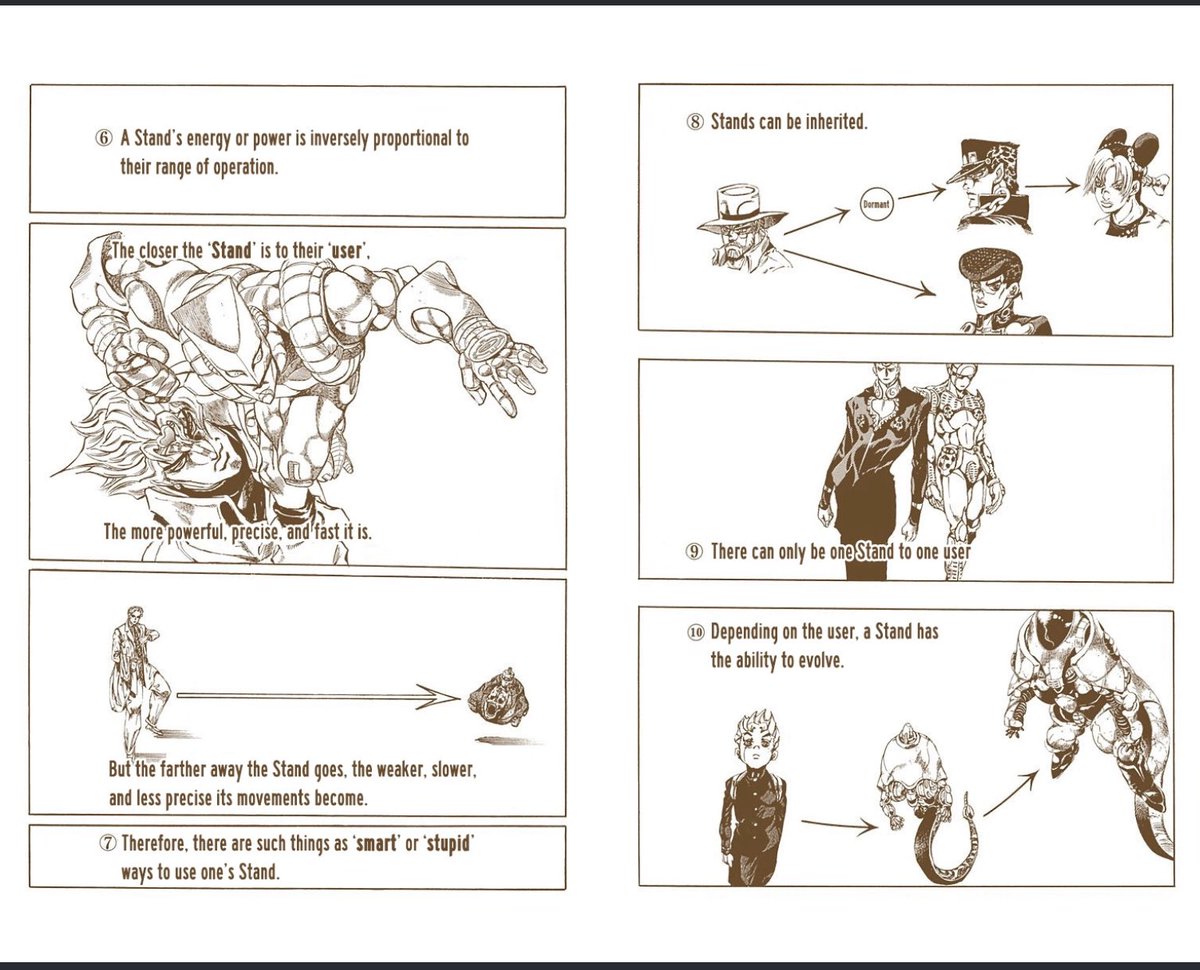 ⑥ A Stand's energy or power is inversely proportional to their range of operation.

The closer the 'Stand' is to their 'user',

The more powerful, precise, and fast it is.

But the farther away the Stand goes, the weaker, slower, and less precise its movements become.

⑦ Therefore, there are such things as 'smart' or 'stupid' ways to use one's Stand.

⑧ Stands can be inherited.

Dormant

⑨ There can only be one Stand to one user

⑩ Depending on the user, a Stand has the ability to evolve.