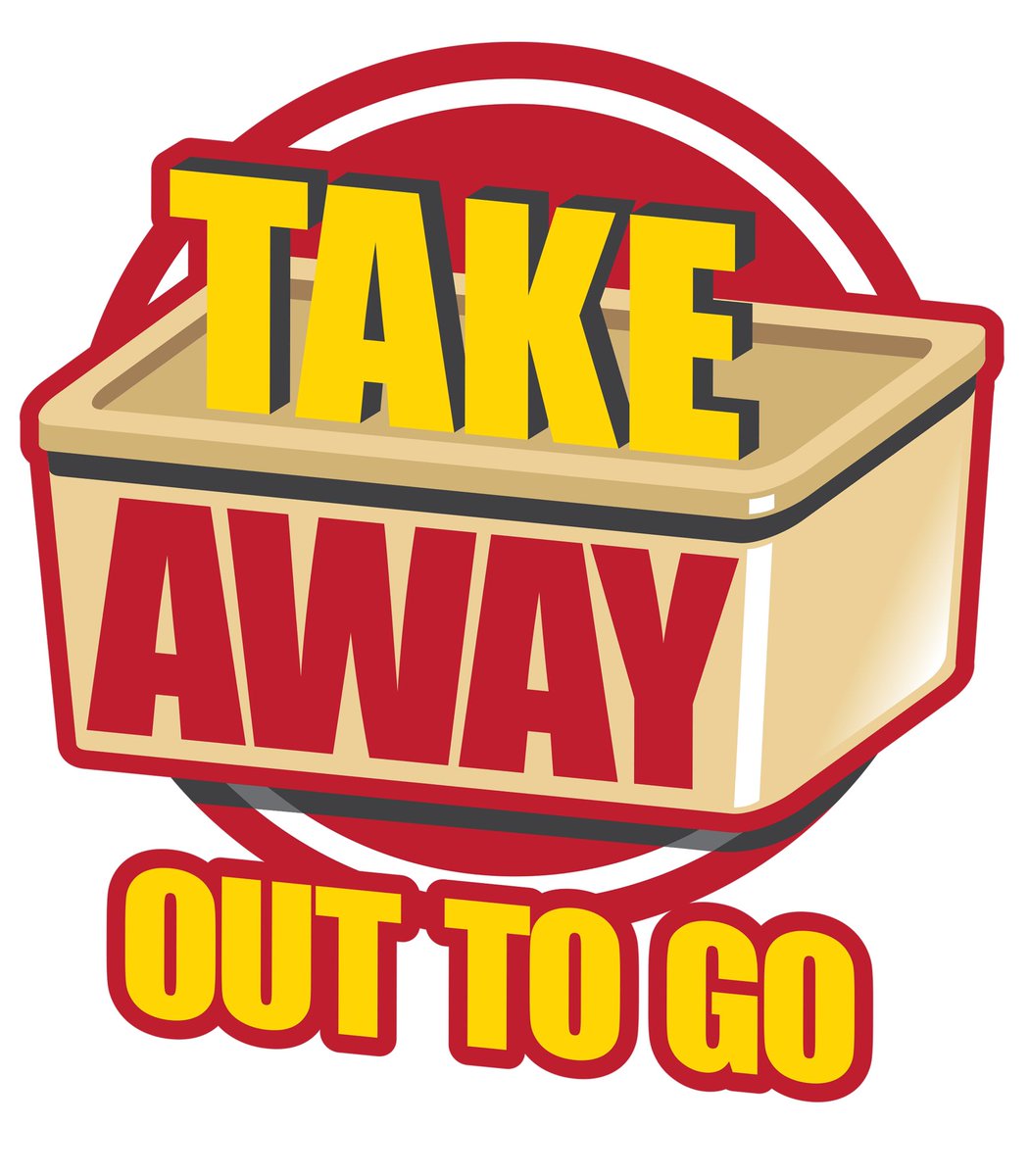 TAKE
AWAY
OUT TO GO