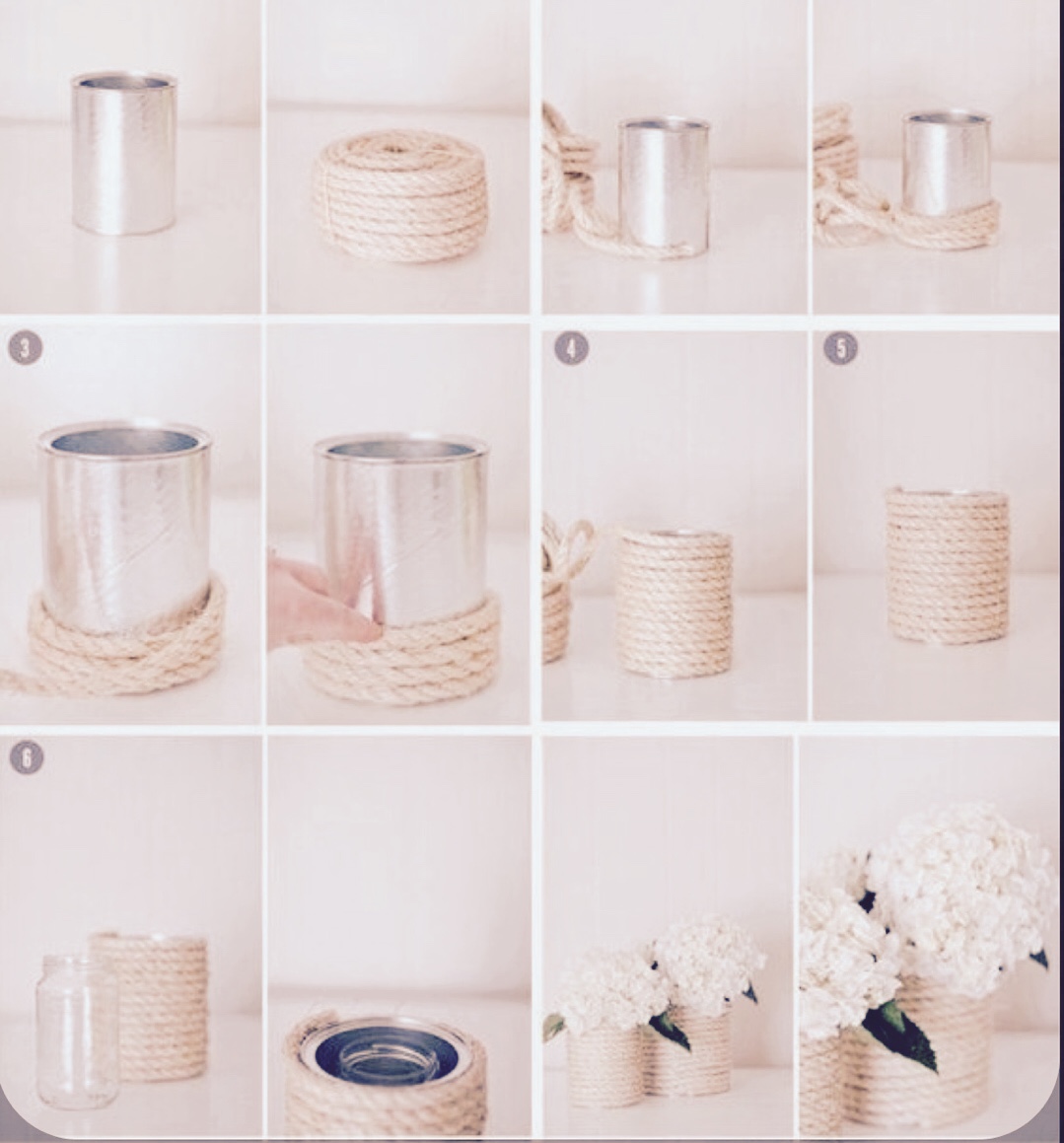 3

4

5

6