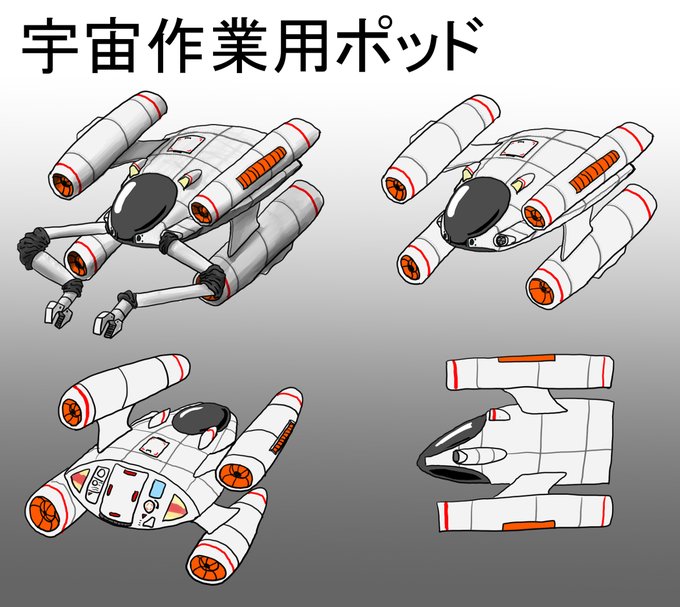 宇宙作業用ポッド