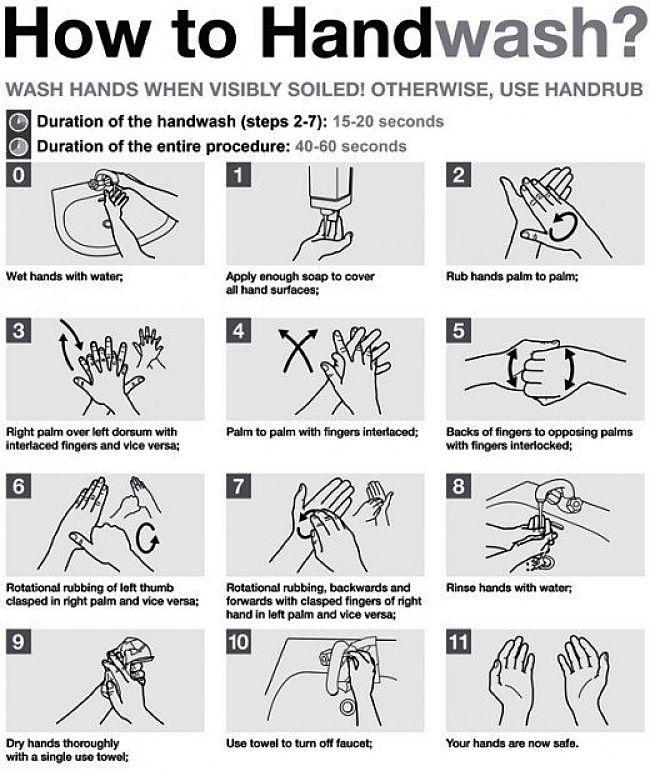 How to Handwash?

WASH HANDS WHEN VISIBLY SOILED! OTHERWISE, USE HANDRUB

Duration of the handwash (steps 2-7): 15-20 seconds
Duration of the entire procedure: 40-60 seconds

0
Wet hands with water;

1
Apply enough soap to cover all hand surfaces;

2
Rub hands palm to palm;

3
Right palm over left dorsum with interlaced fingers and vice versa;

4
Palm to palm with fingers interlaced;

5
Backs of fingers to opposing palms with fingers interlocked;

6
Rotational rubbing of left thumb clasped in right palm and vice versa;

7
Rotational rubbing, backwards and forwards with clasped fingers of right hand in left palm and vice versa;

8
Rinse hands with water;

9
Dry hands thoroughly with a single use towel;

10
Use towel to turn off faucet;

11
Your hands are now safe.