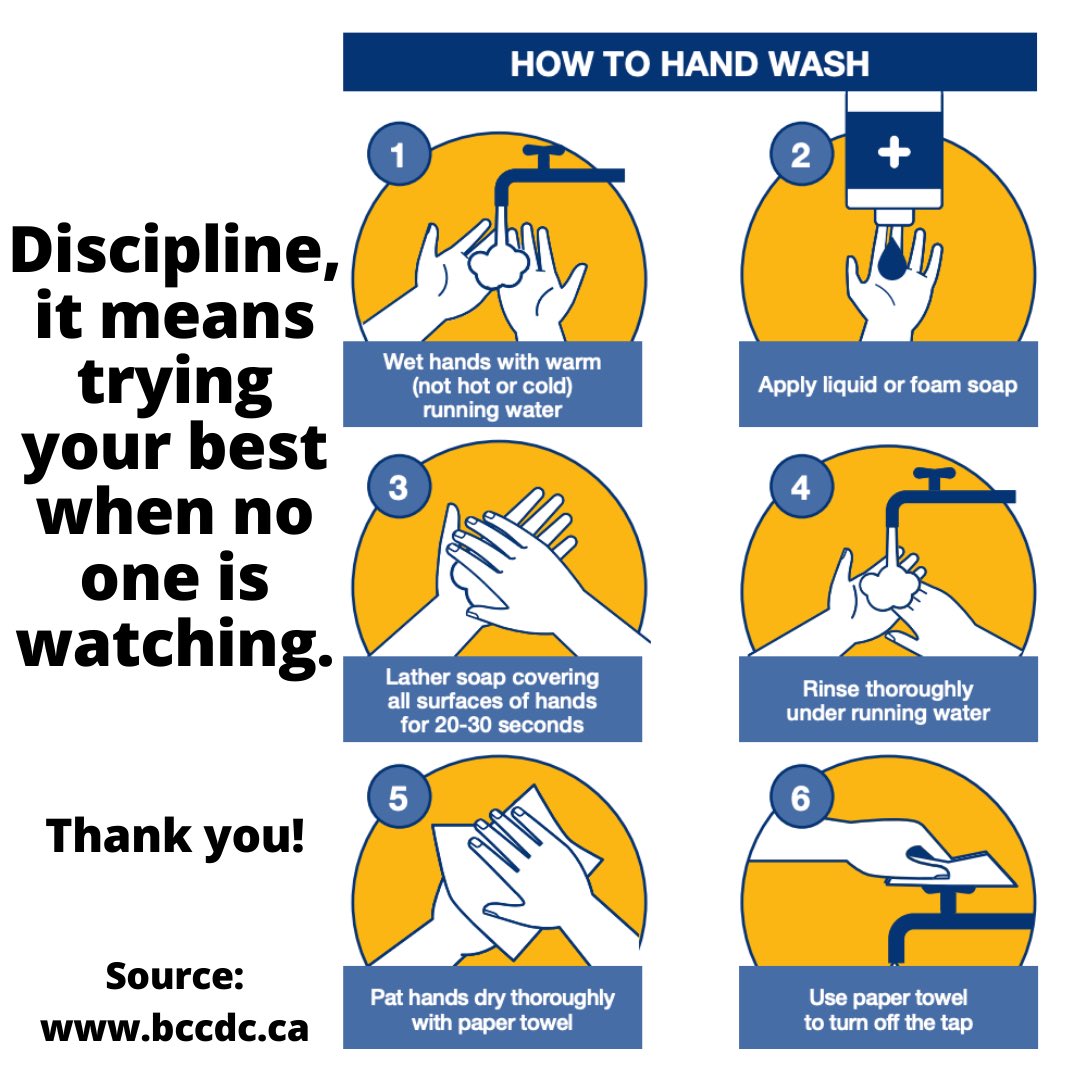 Discipline, it means trying your best when no one is watching.

Thank you!

Source: www.bccdc.ca

HOW TO HAND WASH

1
Wet hands with warm (not hot or cold) running water

2
Apply liquid or foam soap

3
Lather soap covering all surfaces of hands for 20-30 seconds

4
Rinse thoroughly under running water

5
Pat hands dry thoroughly with paper towel

6
Use paper towel to turn off the tap