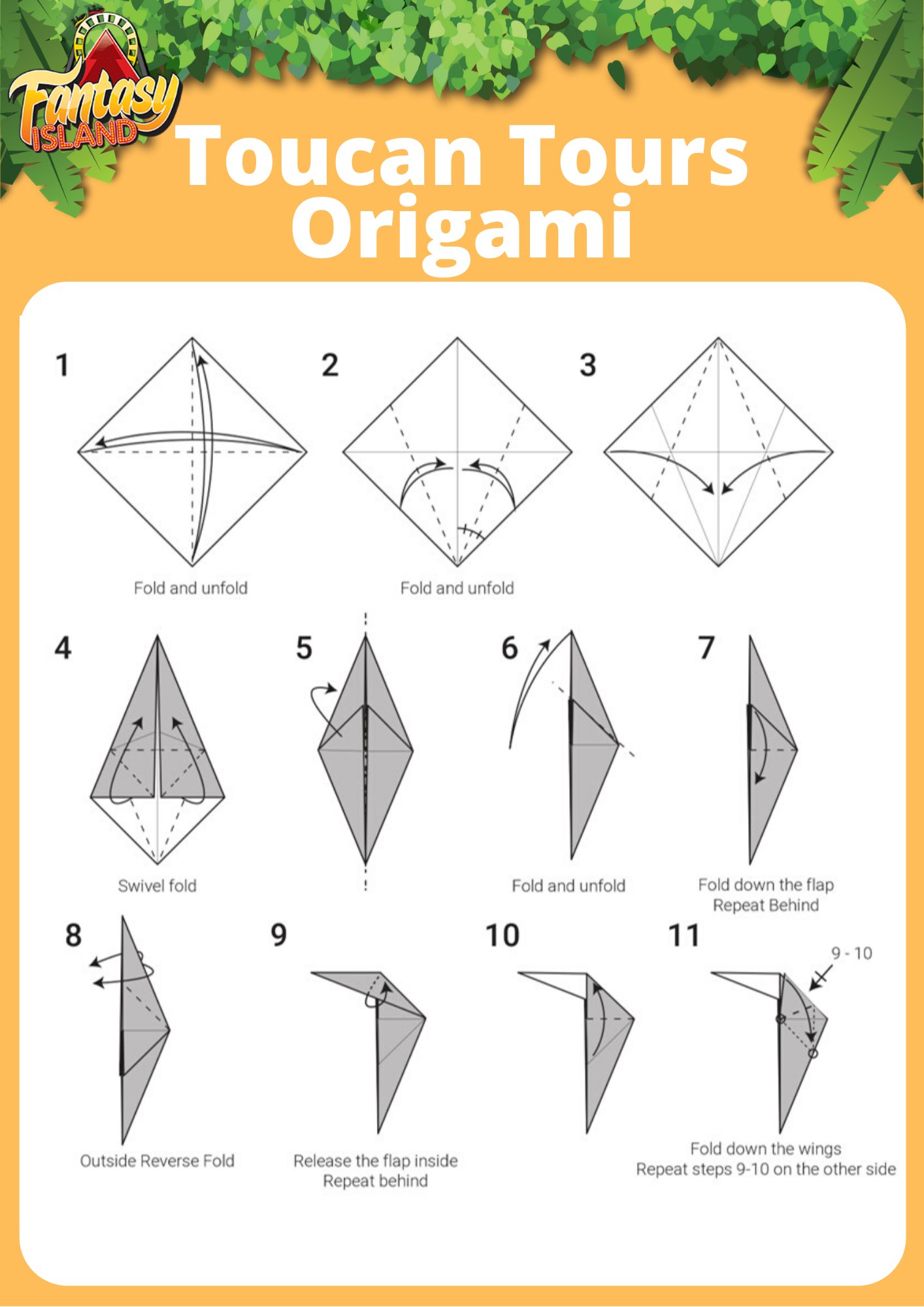 Fantasy ISLAND

Toucan Tours Origami

1

Fold and unfold

2

Fold and unfold

3

4

Swivel fold

5

6

Fold and unfold

7

Fold down the flap Repeat Behind

8

Outside Reverse Fold

9

Release the flap inside Repeat behind

10

11

9 - 10

Fold down the wings Repeat steps 9-10 on the other side