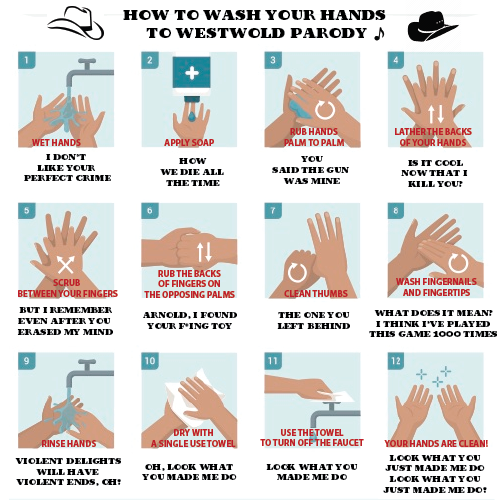 HOW TO WASH YOUR HANDS TO WESTWOLD PARODY ♪

1
WET HANDS
I DON'T LIKE YOUR PERFECT CRIME

2
APPLY SOAP
HOW WE DIE ALL THE TIME

3
RUB HANDS PALM TO PALM
YOU SAID THE GUN WAS MINE

4
LATHER THE BACKS OF YOUR HANDS
IS IT COOL NOW THAT I KILL YOU?

5
SCRUB BETWEEN YOUR FINGERS
BUT I REMEMBER EVEN AFTER YOU ERASED MY MIND

6
RUB THE BACKS OF FINGERS ON THE OPPOSING PALMS
ARNOLD, I FOUND YOUR F*ING TOY

7
CLEAN THUMBS
THE ONE YOU LEFT BEHIND

8
WASH FINGERNAILS AND FINGERTIPS
WHAT DOES IT MEAN? I THINK I'VE PLAYED THIS GAME 1000 TIMES

9
RINSE HANDS
VIOLENT DELIGHTS WILL HAVE VIOLENT ENDS, OH!

10
DRY WITH A SINGLE USE TOWEL
OH, LOOK WHAT YOU MADE ME DO

11
USE THE TOWEL TO TURN OFF THE FAUCET
LOOK WHAT YOU MADE ME DO

12
YOUR HANDS ARE CLEAN!
LOOK WHAT YOU JUST MADE ME DO LOOK WHAT YOU JUST MADE ME DO!