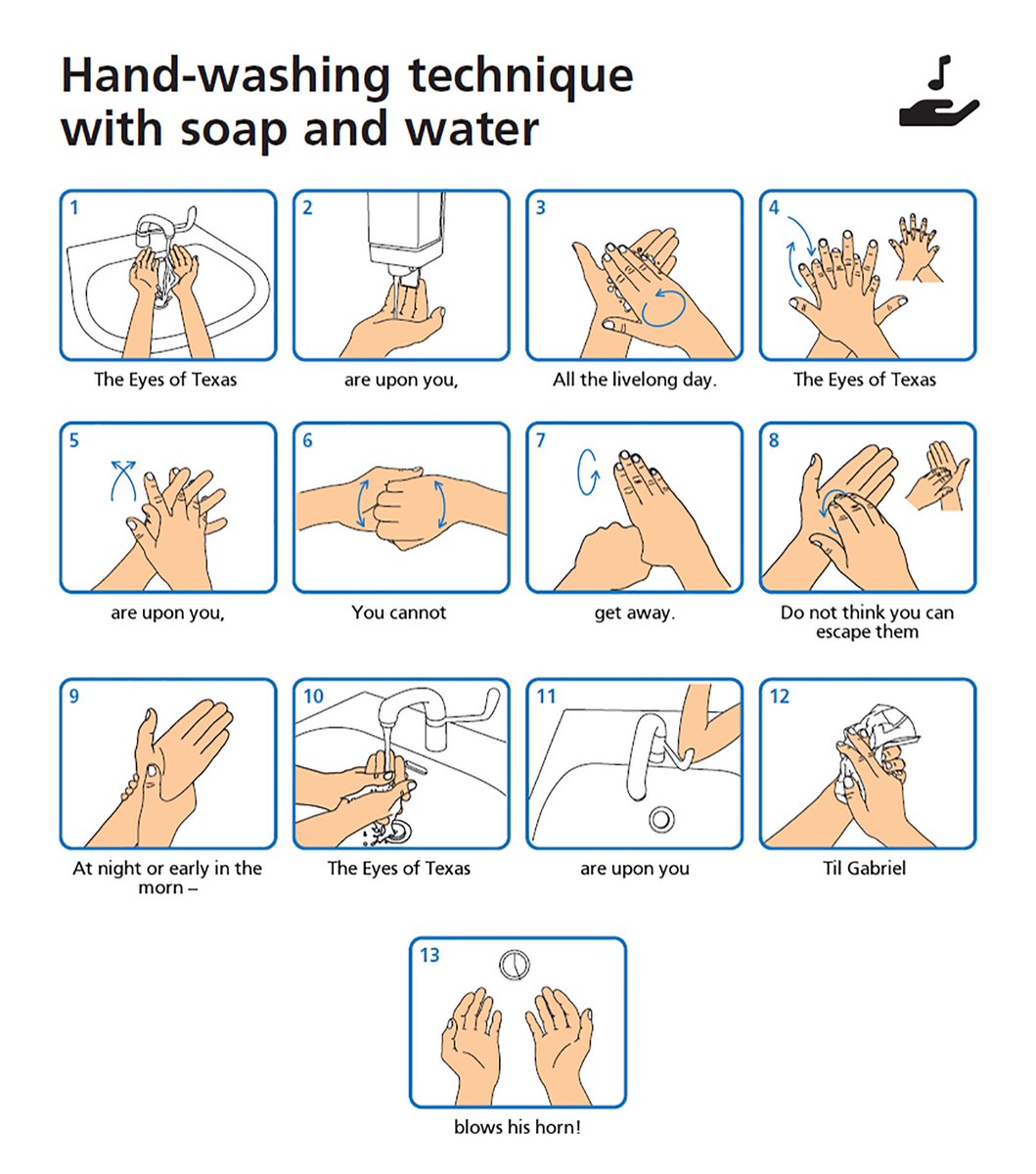 Hand-washing technique with soap and water

1
The Eyes of Texas

2
are upon you,

3
All the livelong day.

4
The Eyes of Texas

5
are upon you,

6
You cannot

7
get away.

8
Do not think you can escape them

9
At night or early in the morn –

10
The Eyes of Texas

11
are upon you

12
Til Gabriel

13
blows his horn!