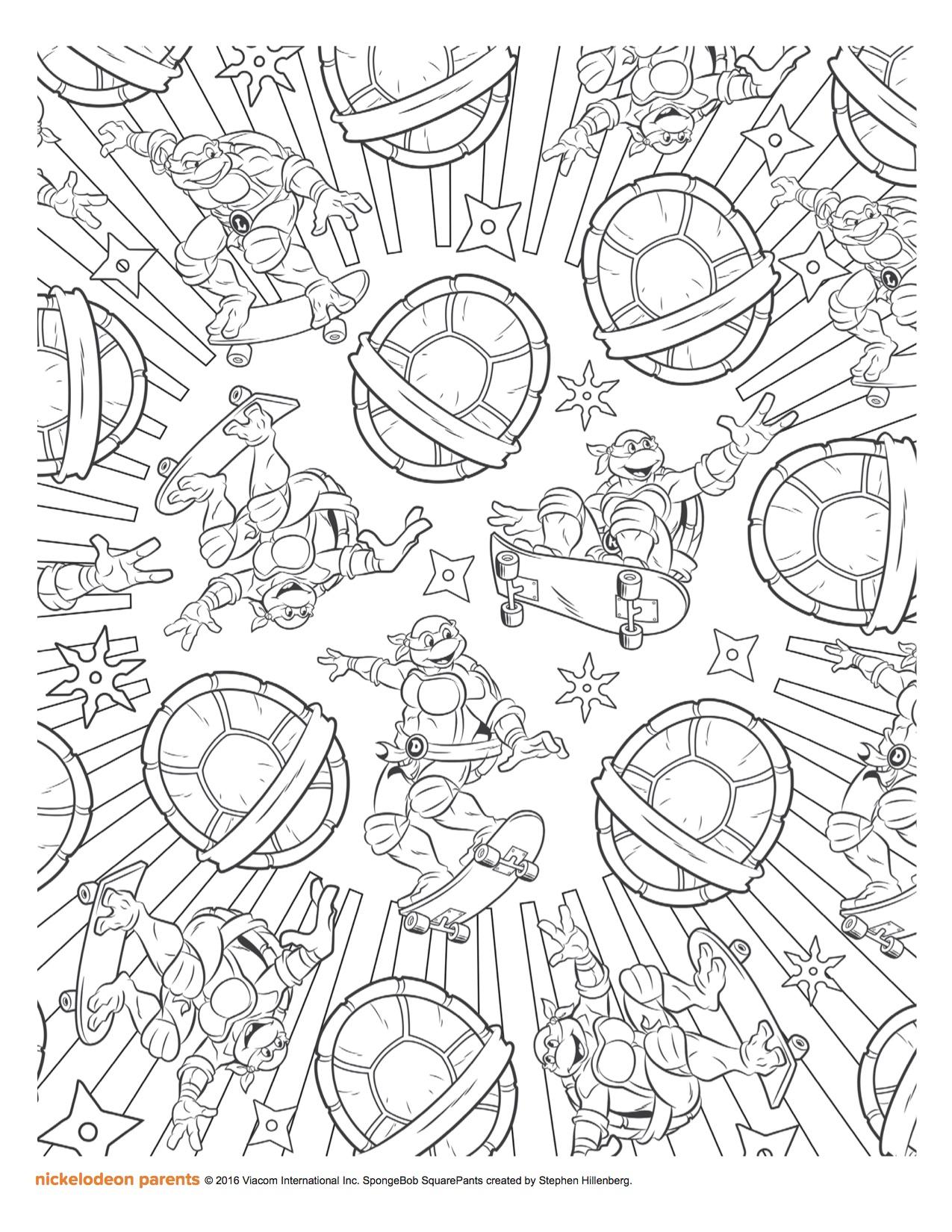 nickelodeon parents © 2016 Viacom International Inc. SpongeBob SquarePants created by Stephen Hillenberg.