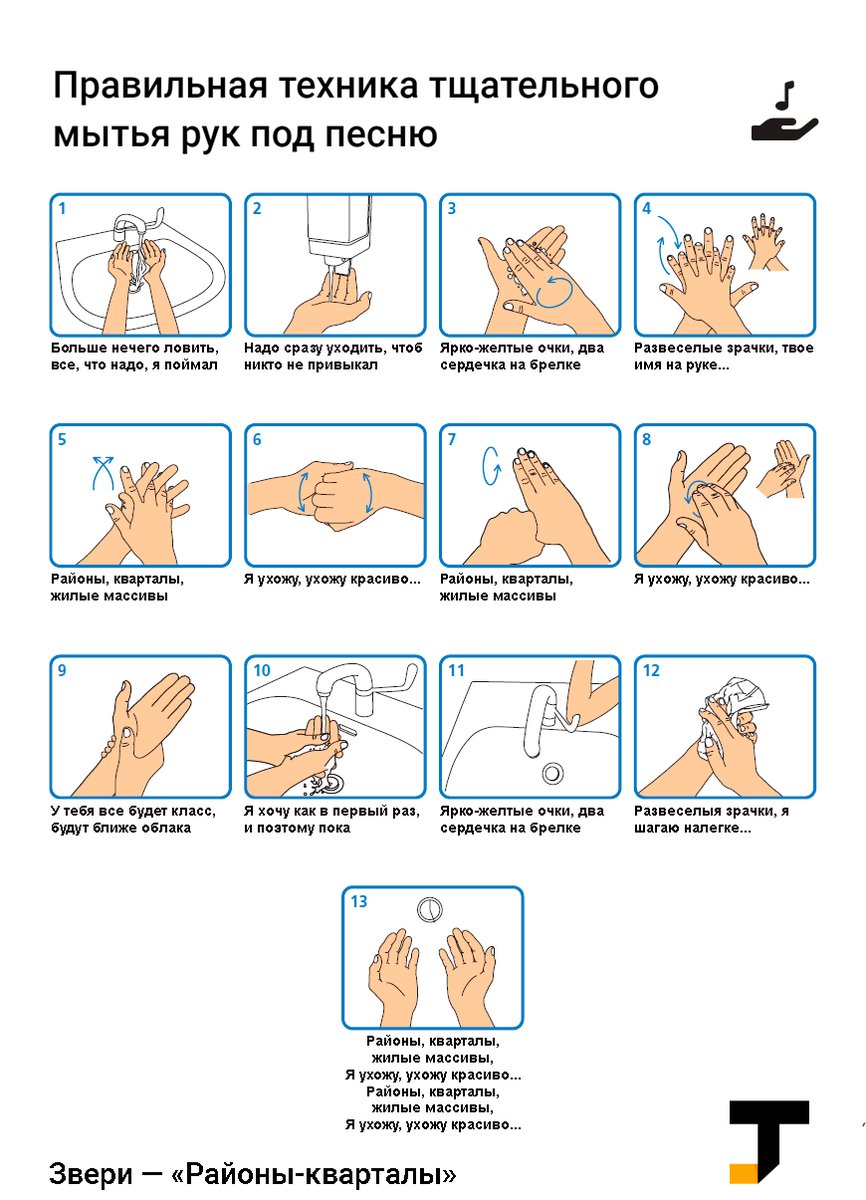 Правильная техника тщательного мытья рук под песню

1
Больше нечего ловить, все, что надо, я поймал

2
Надо сразу уходить, чтоб никто не привыкал

3
Ярко-желтые очки, два сердечка на брелке

4
Развеселые зрачки, твое имя на руке...

5
Районы, кварталы, жилые массивы

6
Я ухожу, ухожу красиво...

7
Районы, кварталы, жилые массивы

8
Я ухожу, ухожу красиво...

9
У тебя все будет класс, будут ближе облака

10
Я хочу как в первый раз, и поэтому пока

11
Ярко-желтые очки, два сердечка на брелке

12
Развеселыя зрачки, я шагаю налегке...

13
Районы, кварталы, жилые массивы, Я ухожу, ухожу красиво... Районы, кварталы, жилые массивы, Я ухожу, ухожу красиво...

Звери — «Районы-кварталы»