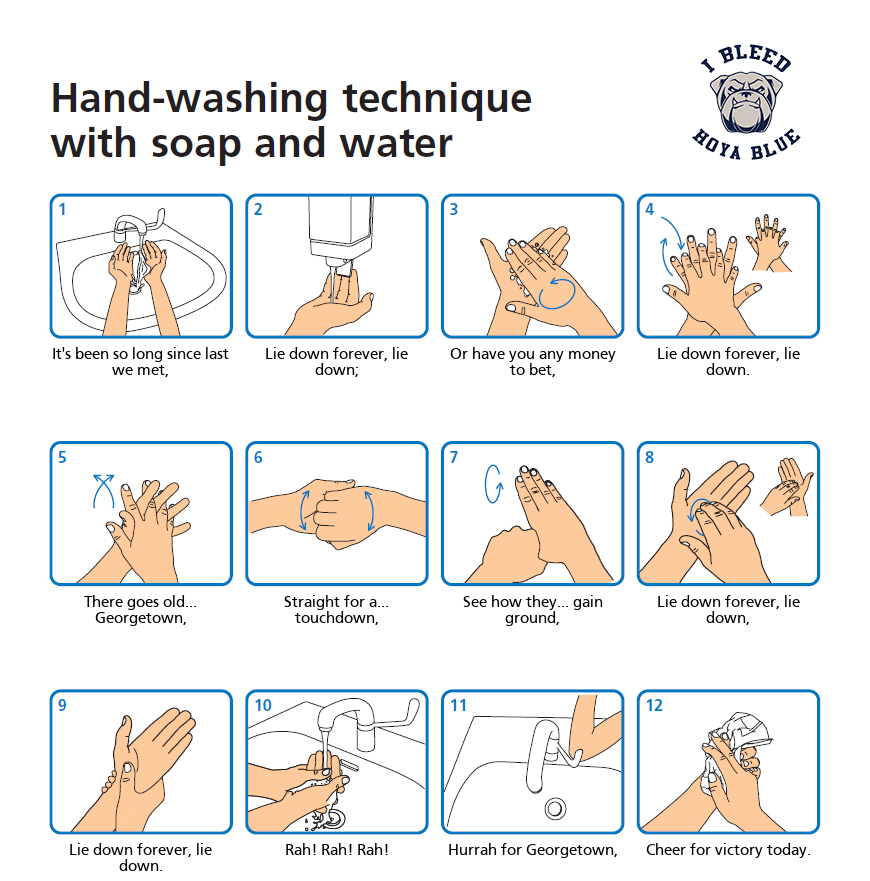 Hand-washing technique with soap and water

I BLEED HOYA BLUE

1
It's been so long since last we met,

2
Lie down forever, lie down;

3
Or have you any money to bet,

4
Lie down forever, lie down.

5
There goes old... Georgetown,

6
Straight for a... touchdown,

7
See how they... gain ground,

8
Lie down forever, lie down,

9
Lie down forever, lie down.

10
Rah! Rah! Rah!

11
Hurrah for Georgetown,

12
Cheer for victory today.