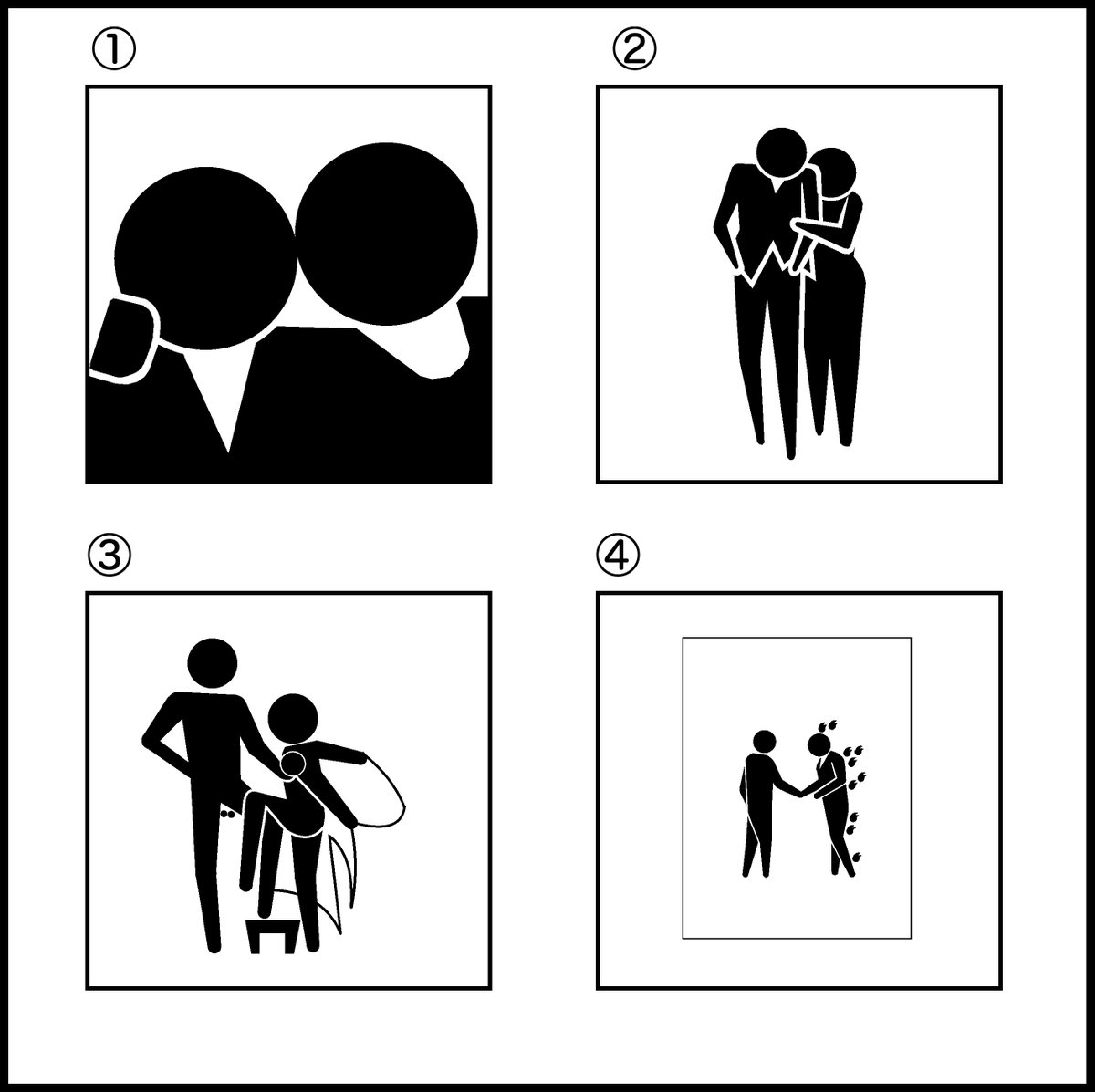 ①

②

③

④