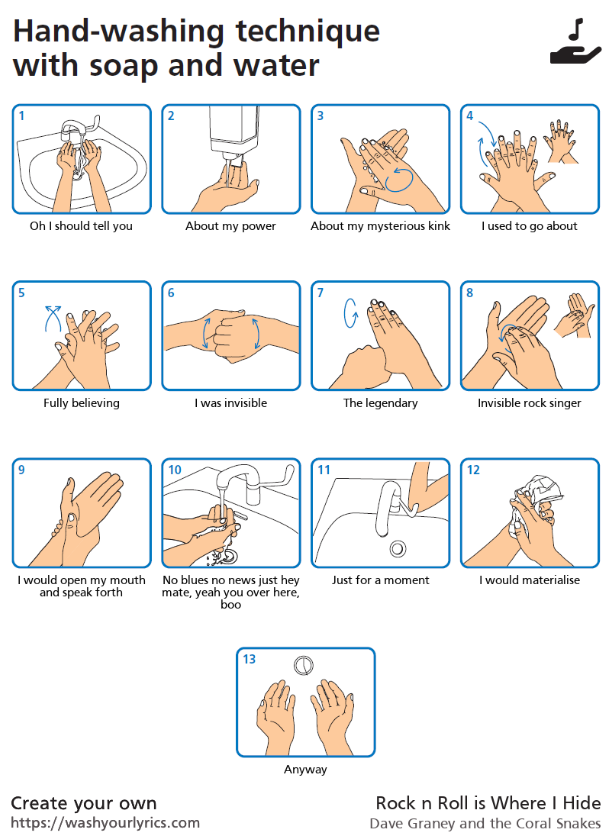 Hand-washing technique with soap and water

1
Oh I should tell you

2
About my power

3
About my mysterious kink

4
I used to go about

5
Fully believing

6
I was invisible

7
The legendary

8
Invisible rock singer

9
I would open my mouth and speak forth

10
No blues no news just hey mate, yeah you over here, boo

11
Just for a moment

12
I would materialise

13
Anyway

Create your own
https://washyourlyrics.com

Rock n Roll is Where I Hide
Dave Graney and the Coral Snakes